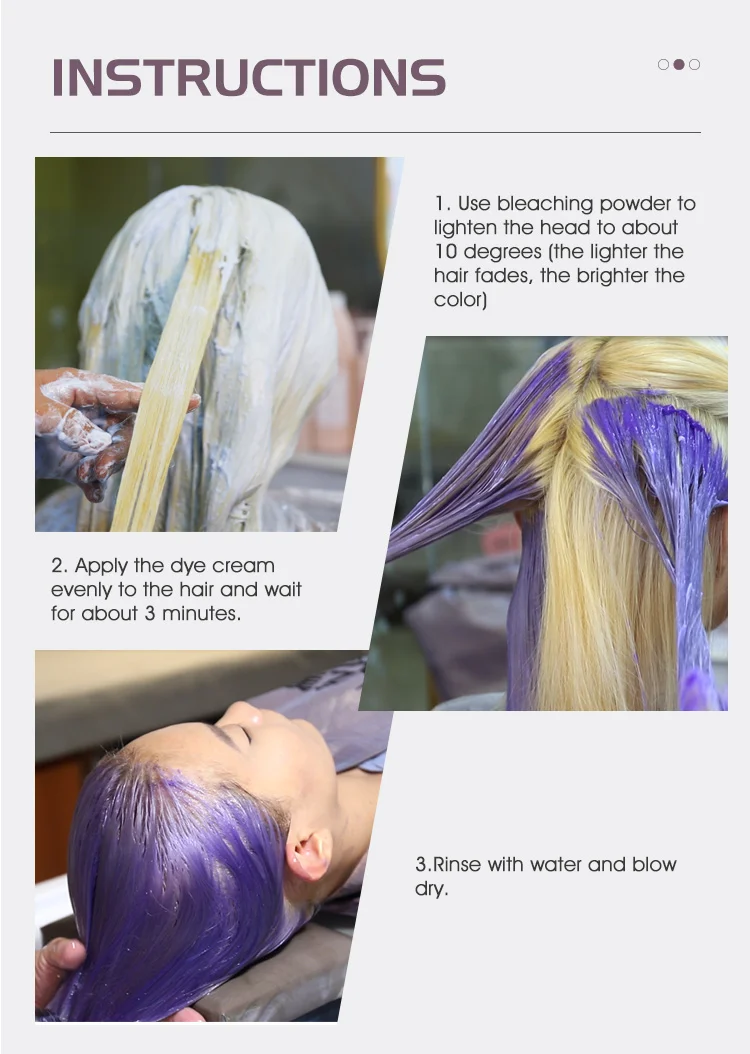 INSTRUCTIONS

1. Use bleaching powder to lighten the head to about 10 degrees (the lighter the hair fades, the brighter the color)

2. Apply the dye cream evenly to the hair and wait for about 3 minutes.

3.Rinse with water and blow dry.