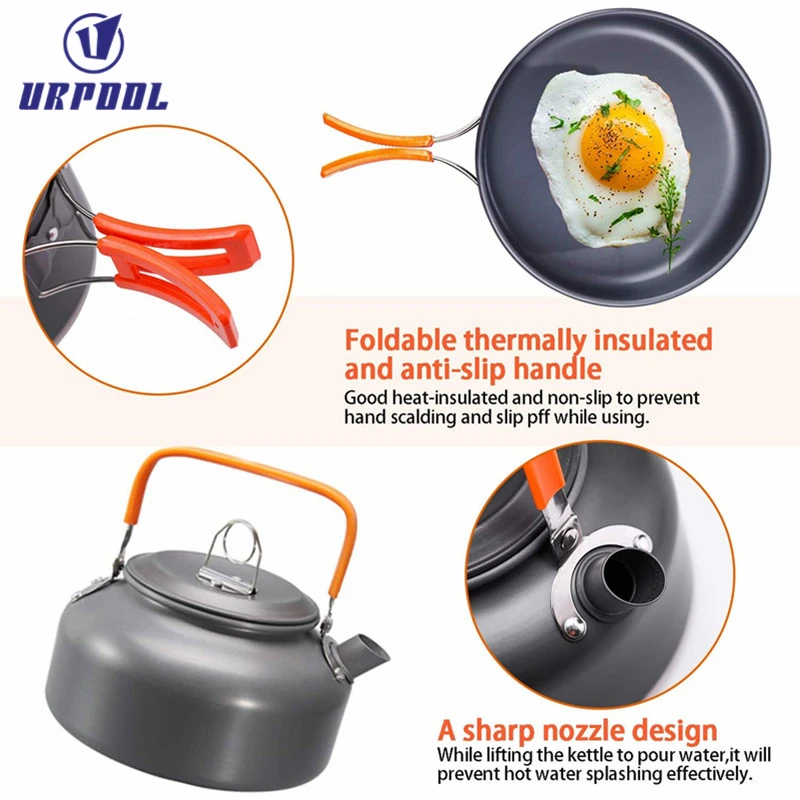 URPOOL

Foldable thermally insulated and anti-slip handle

Good heat-insulated and non-slip to prevent hand scalding and slip pff while using.

A sharp nozzle design

While lifting the kettle to pour water,it will prevent hot water splashing effectively.