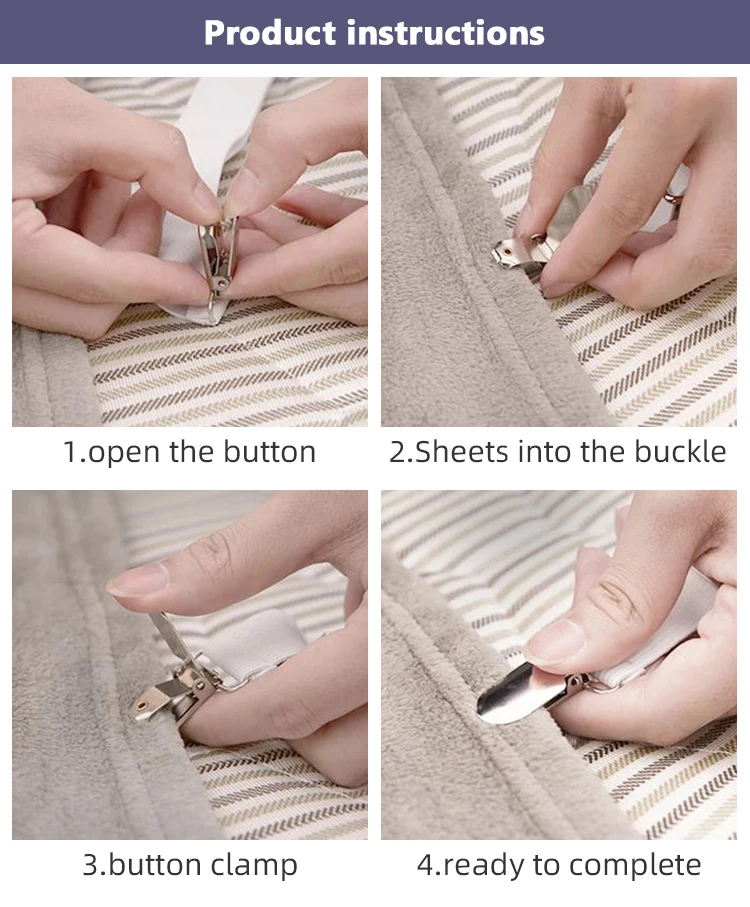 Product instructions

1.open the button

2.Sheets into the buckle

3.button clamp

4.ready to complete