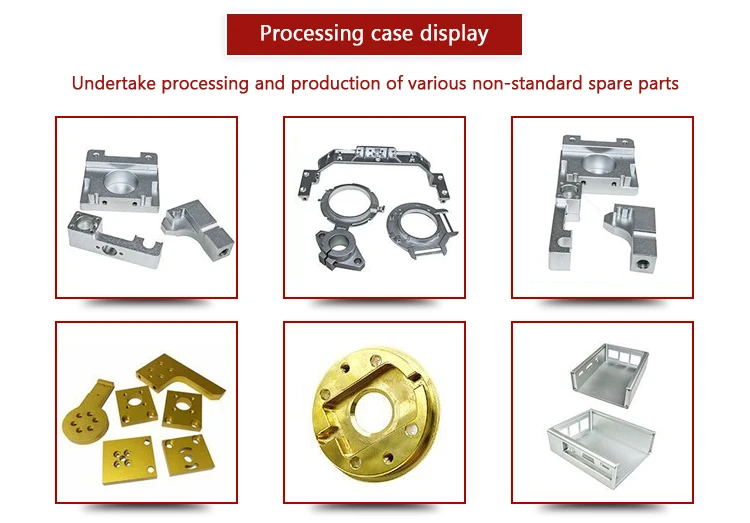 Processing case display

Undertake processing and production of various non-standard spare parts