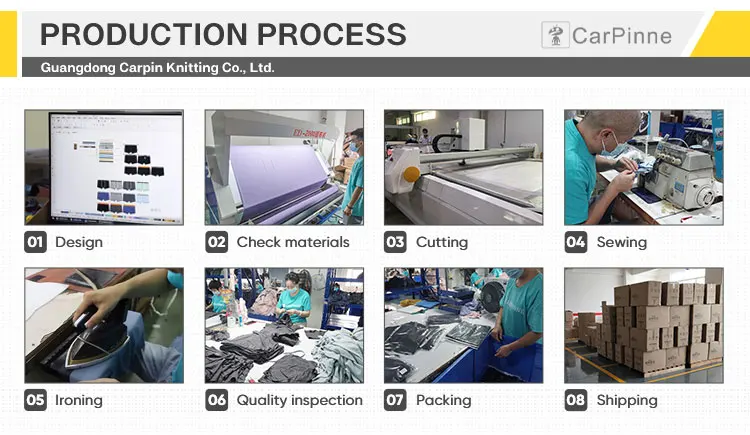 PRODUCTION PROCESS

CarPinne

Guangdong Carpin Knitting Co., Ltd.

01 Design

02 Check materials

03 Cutting

04 Sewing

05 Ironing

06 Quality inspection

07 Packing

08 Shipping