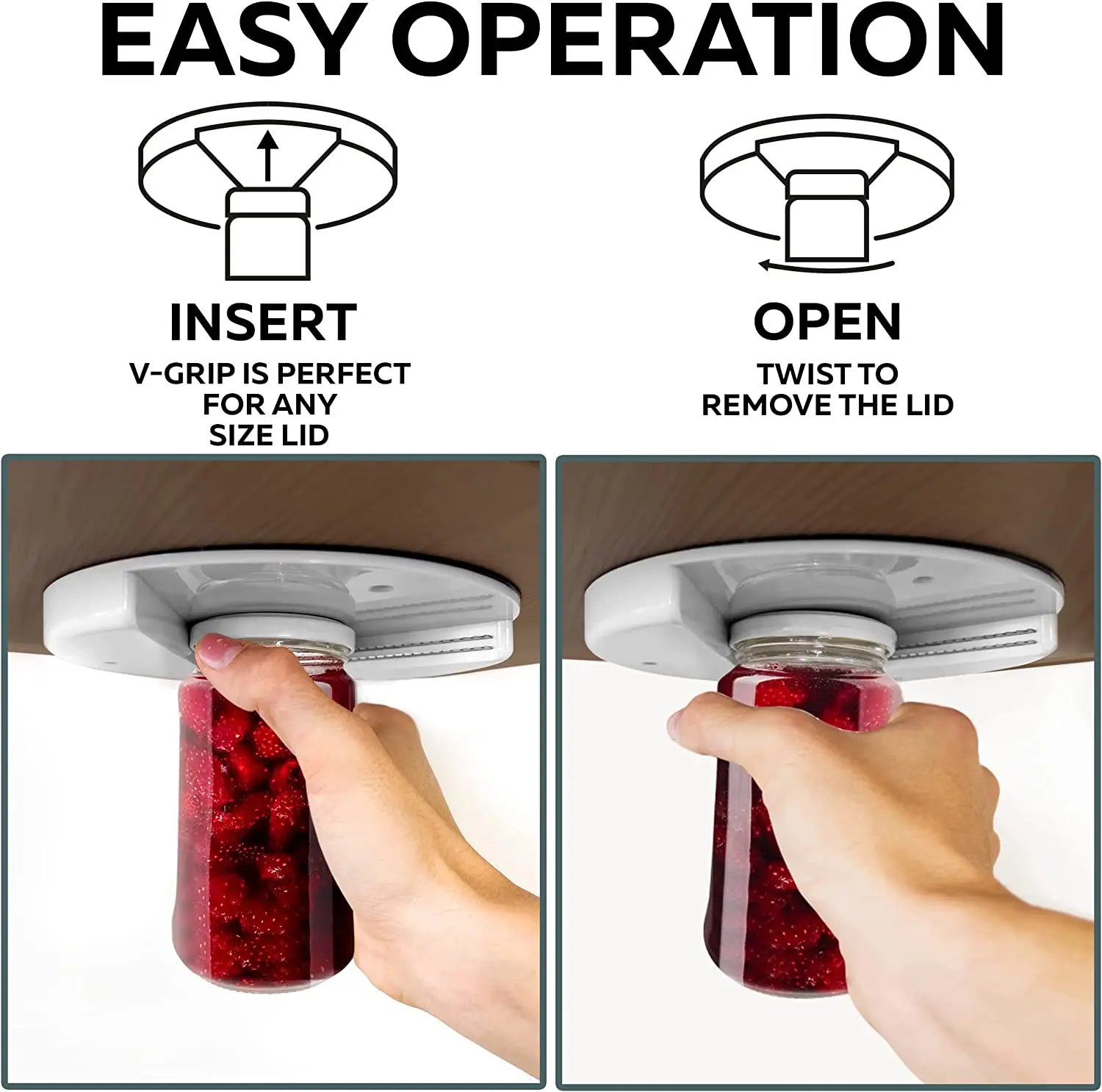 EASY OPERATION

INSERT
V-GRIP IS PERFECT FOR ANY SIZE LID

OPEN
TWIST TO REMOVE THE LID