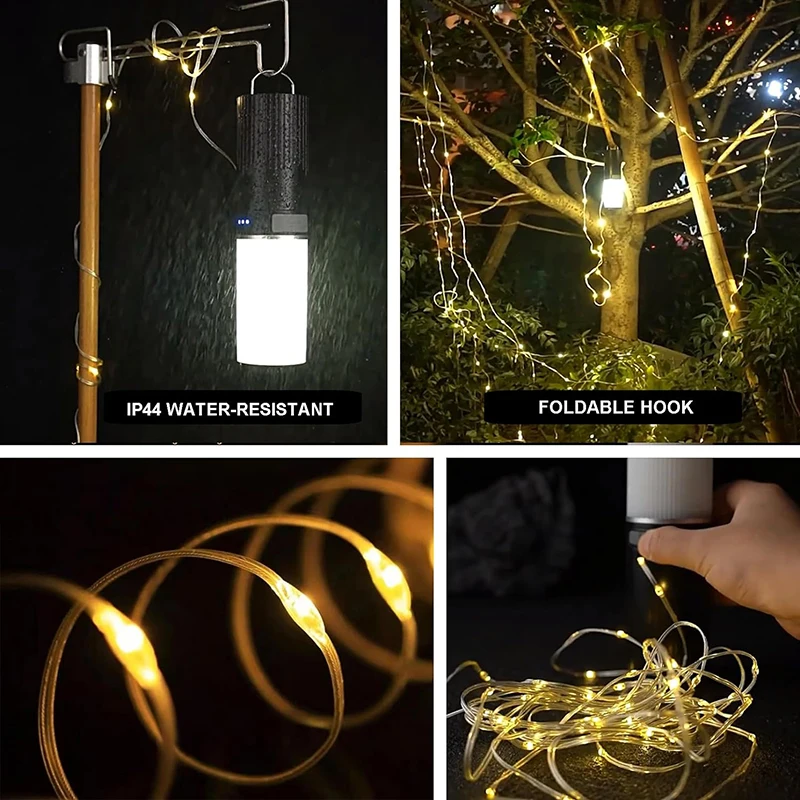 IP44 WATER-RESISTANT

FOLDABLE HOOK