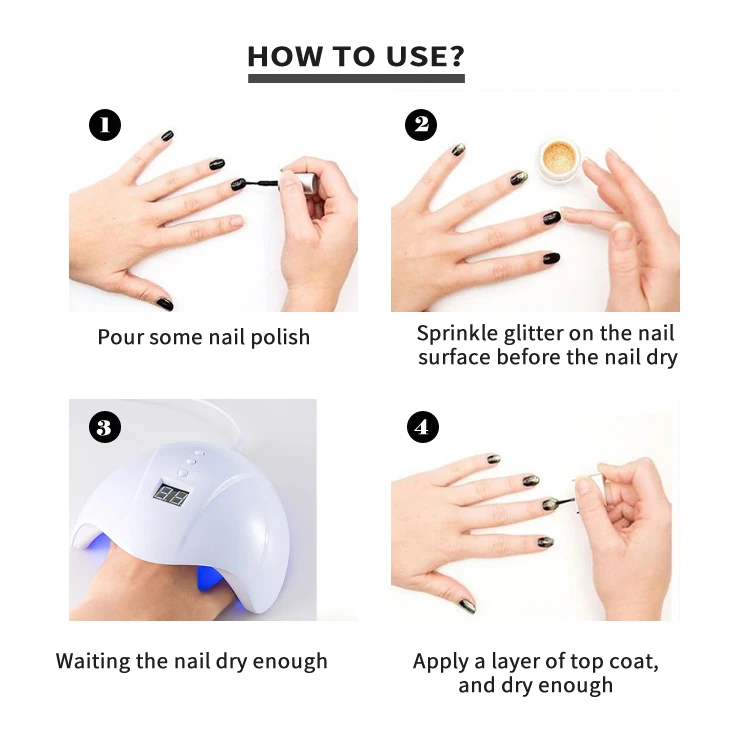 HOW TO USE?

1

Pour some nail polish

2

Sprinkle glitter on the nail surface before the nail dry

3

Waiting the nail dry enough

4

Apply a layer of top coat, and dry enough