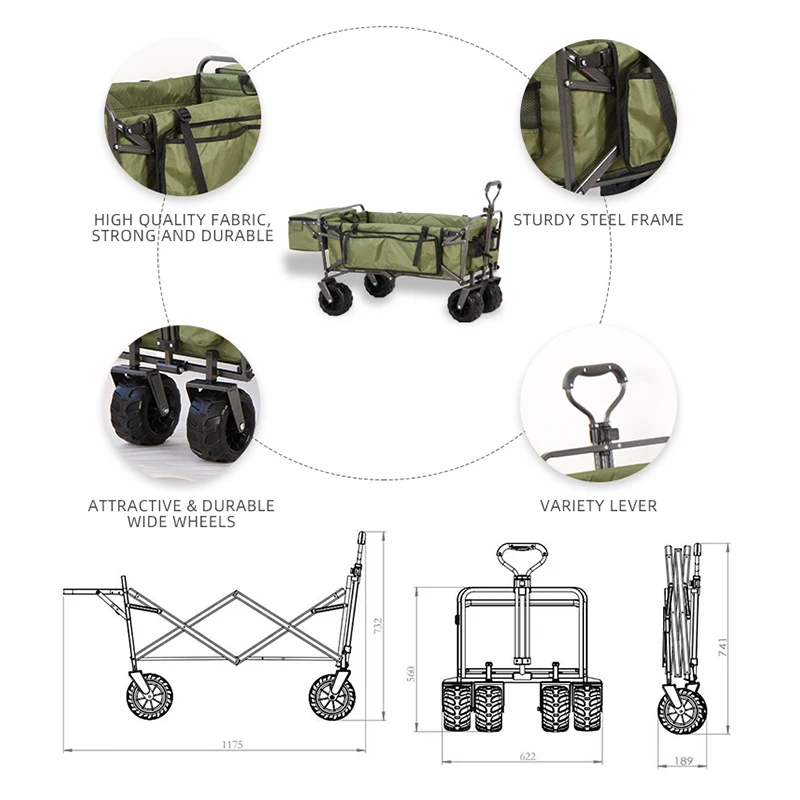 HIGH QUALITY FABRIC, STRONG AND DURABLE

STURDY STEEL FRAME

ATTRACTIVE & DURABLE WIDE WHEELS

VARIETY LEVER

732

1175

560

622

741

189