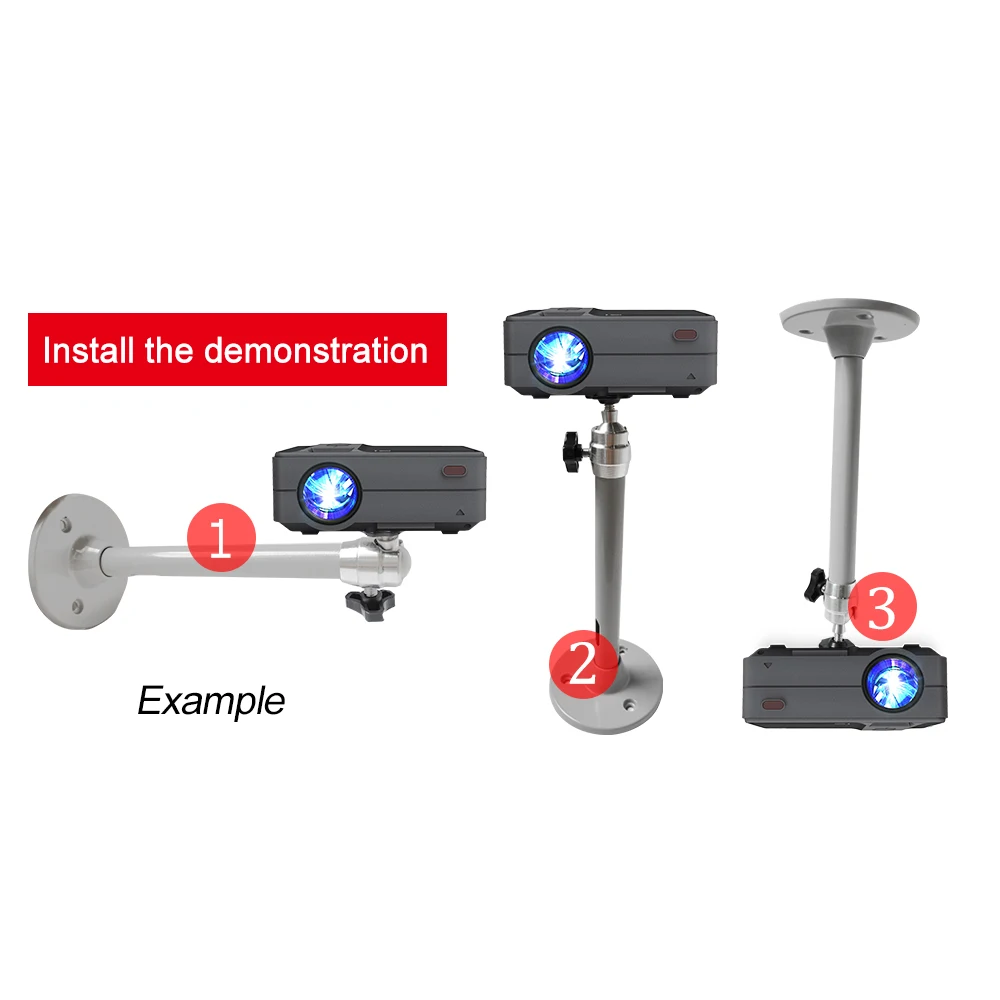 Install the demonstration

1

Example

2

3