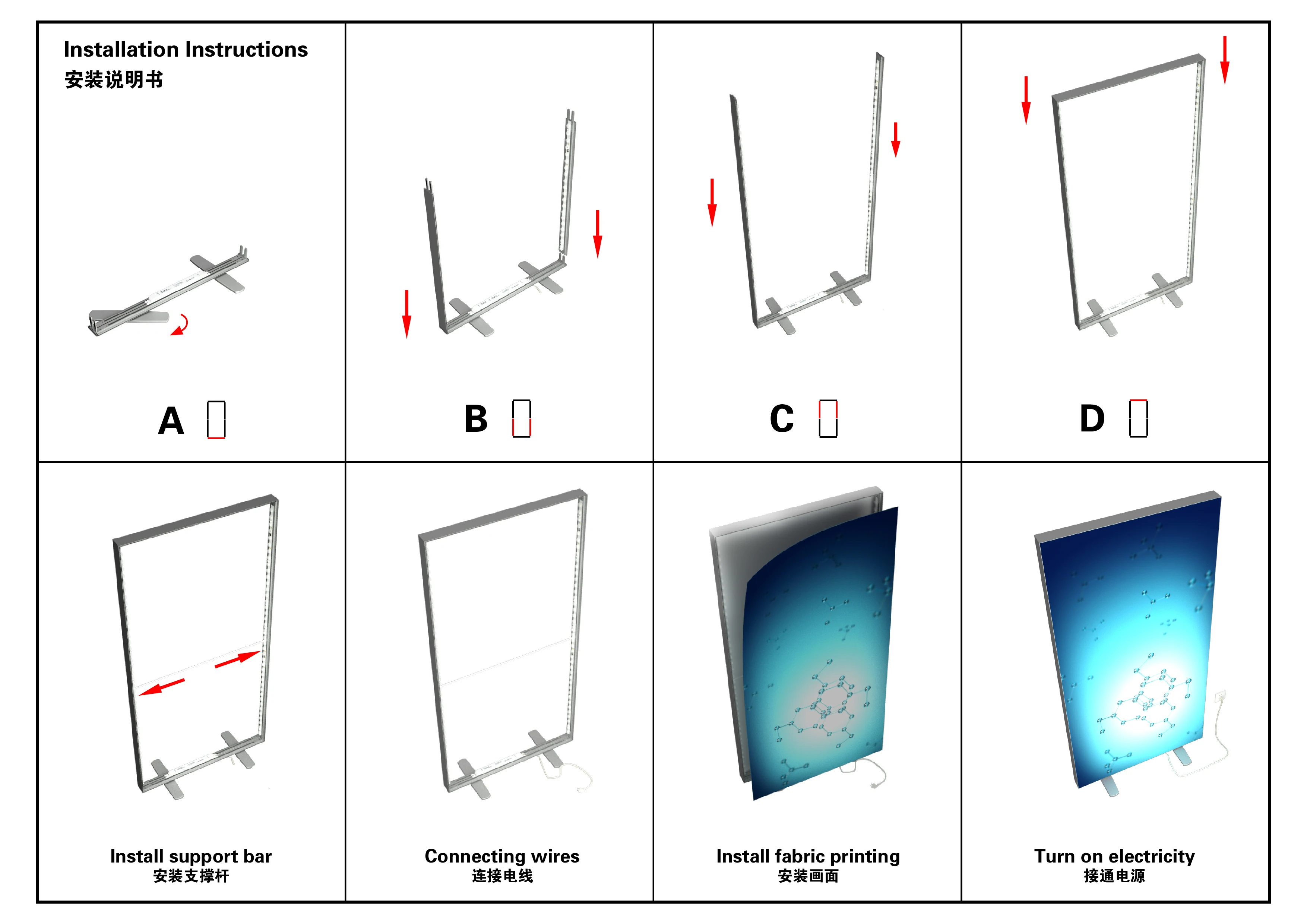 Installation Instructions
安装说明书

A

B

C

D

Install support bar
安装支撑杆

Connecting wires
连接电线

Install fabric printing
安装画面

Turn on electricity
接通电源