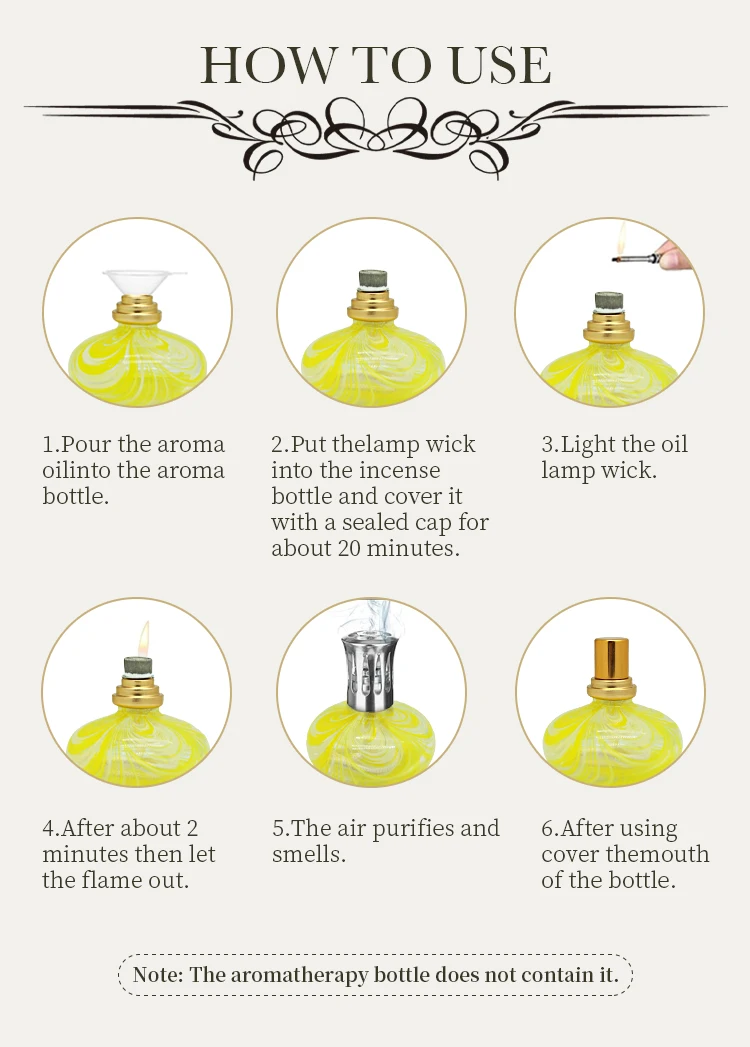 HOW TO USE

1.Pour the aroma oilinto the aroma bottle.

2.Put thelamp wick into the incense bottle and cover it with a sealed cap for about 20 minutes.

3.Light the oil lamp wick.

4.After about 2 minutes then let the flame out.

5.The air purifies and smells.

6.After using cover themouth of the bottle.

Note: The aromatherapy bottle does not contain it.