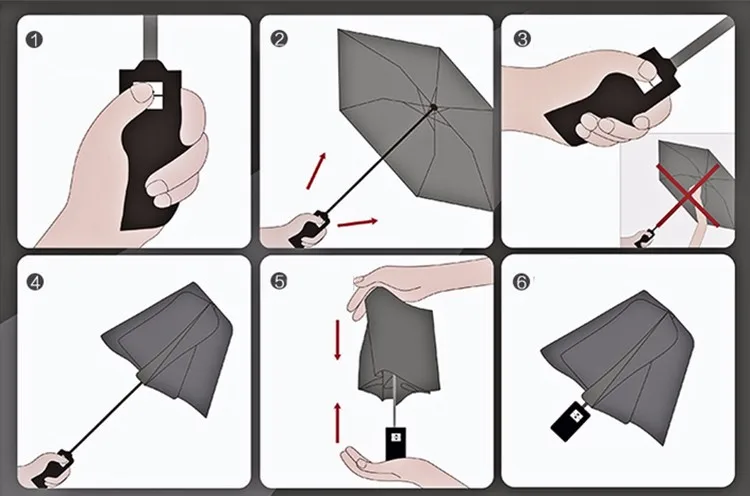 1
2
3
4
5
6