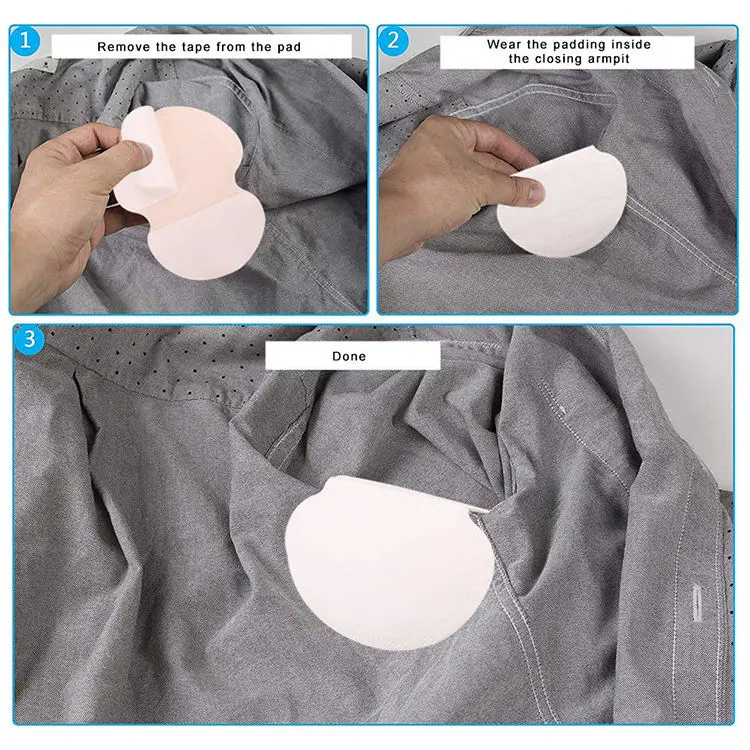 1
Remove the tape from the pad

2
Wear the padding inside the closing armpit

3
Done