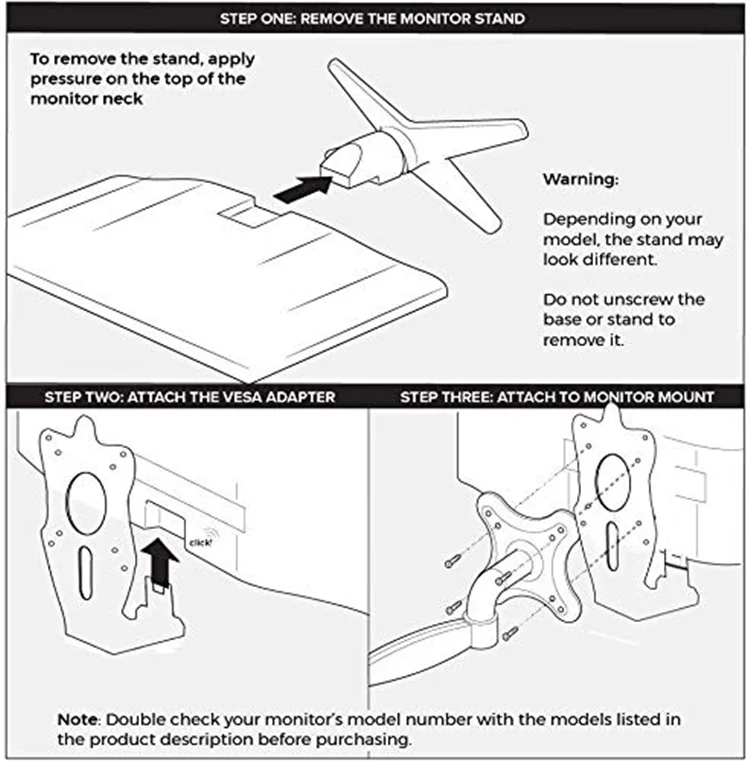 STEP ONE: REMOVE THE MONITOR STAND

To remove the stand, apply pressure on the top of the monitor neck

Warning:

Depending on your model, the stand may look different.

Do not unscrew the base or stand to remove it.

STEP TWO: ATTACH THE VESA ADAPTER

click!

STEP THREE: ATTACH TO MONITOR MOUNT

Note: Double check your monitor's model number with the models listed in the product description before purchasing.