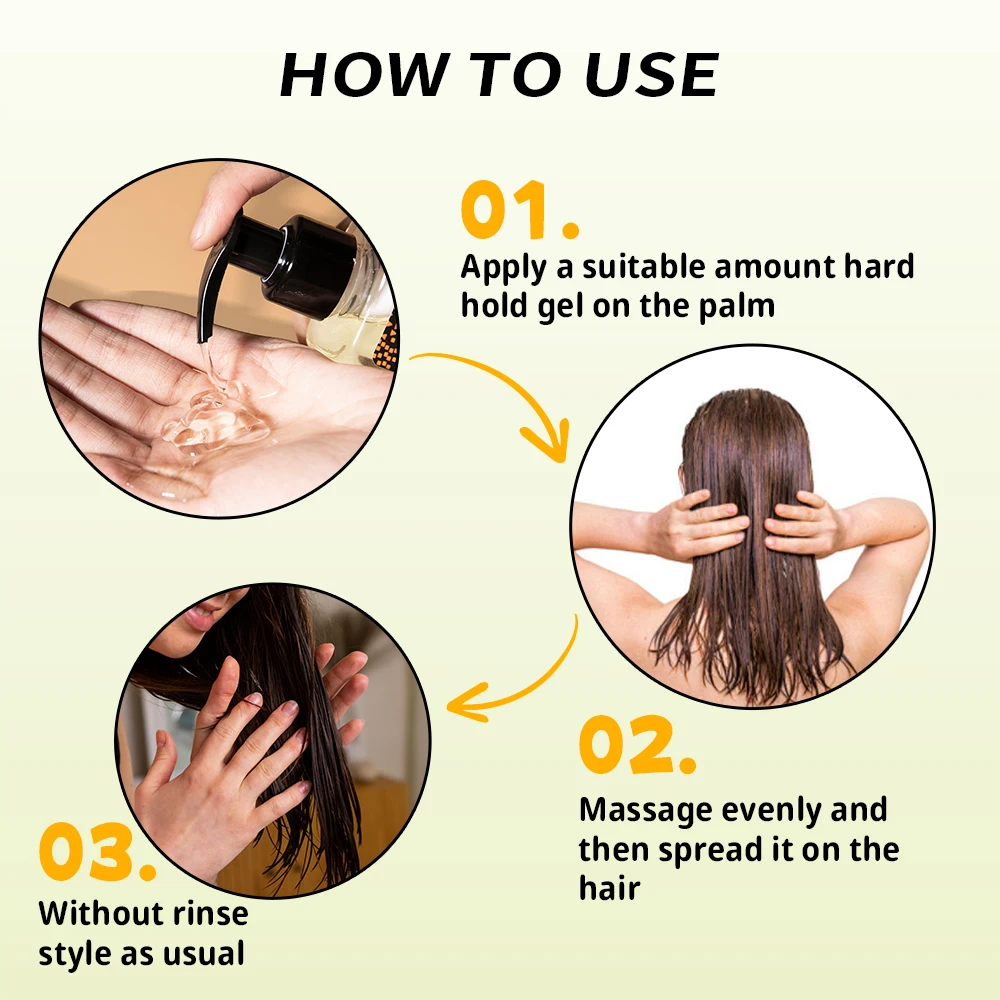 HOW TO USE

01.
Apply a suitable amount hard hold gel on the palm

02.
Massage evenly and then spread it on the hair

03.
Without rinse style as usual