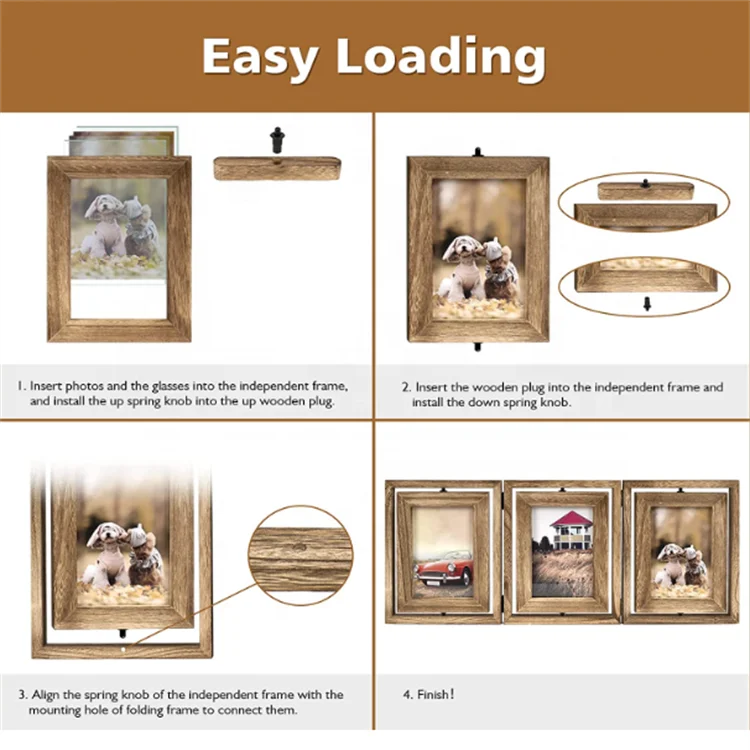 Easy Loading

1. Insert photos and the glasses into the independent frame, and install the up spring knob into the up wooden plug.

2. Insert the wooden plug into the independent frame and install the down spring knob.

3. Align the spring knob of the independent frame with the mounting hole of folding frame to connect them.

4. Finish!