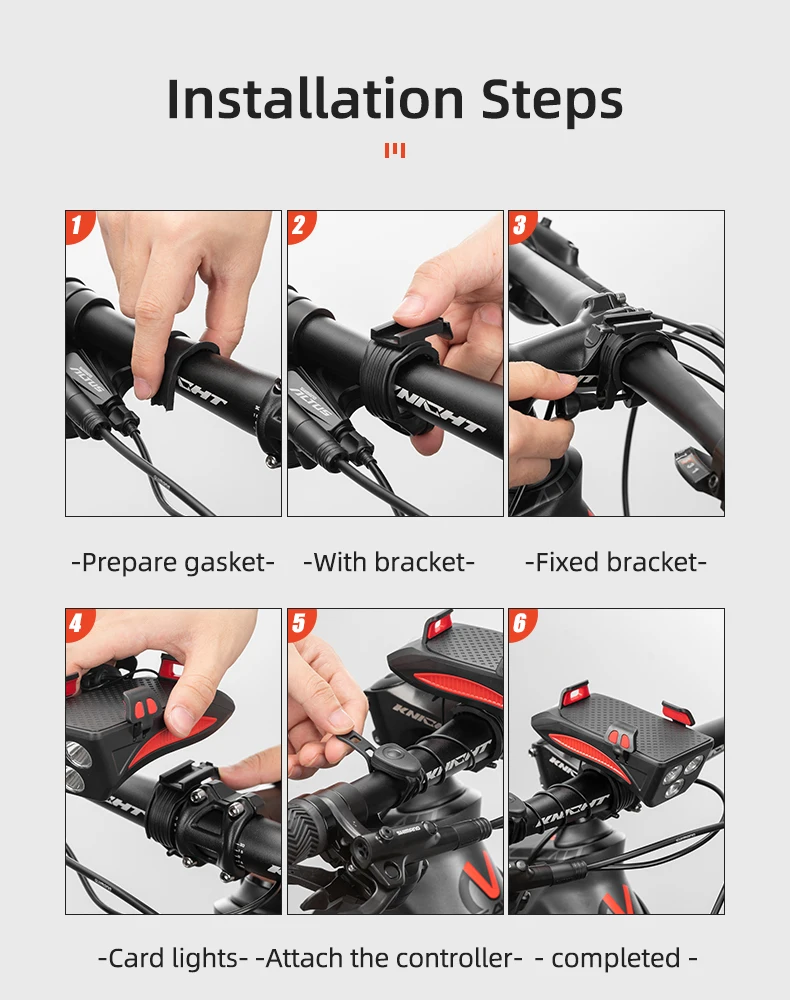 Installation Steps

1

2

3

-Prepare gasket- -With bracket- -Fixed bracket-

4

5

6

-Card lights- -Attach the controller- - completed -