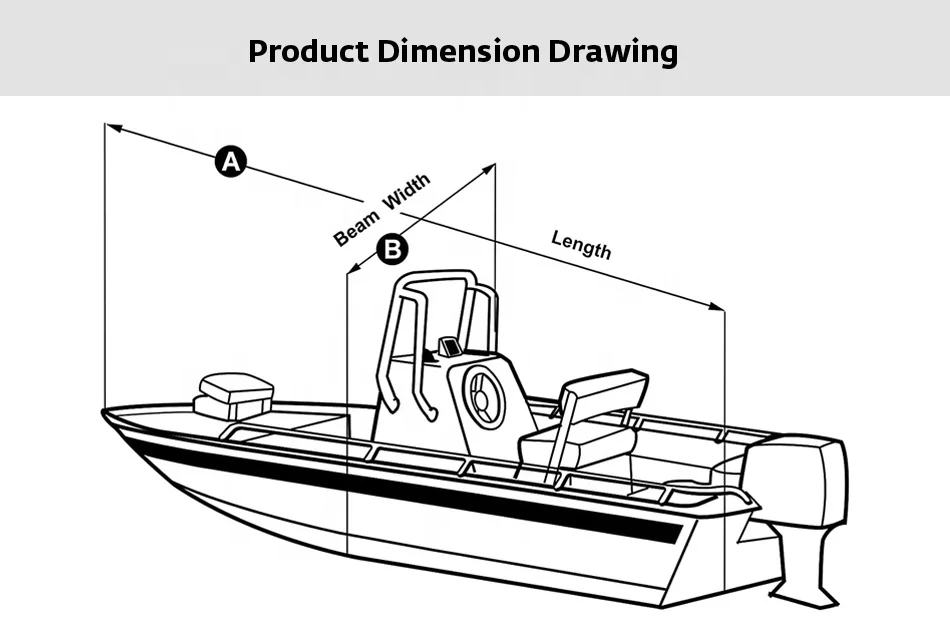 Product Dimension Drawing

A

Beam Width

B

Length