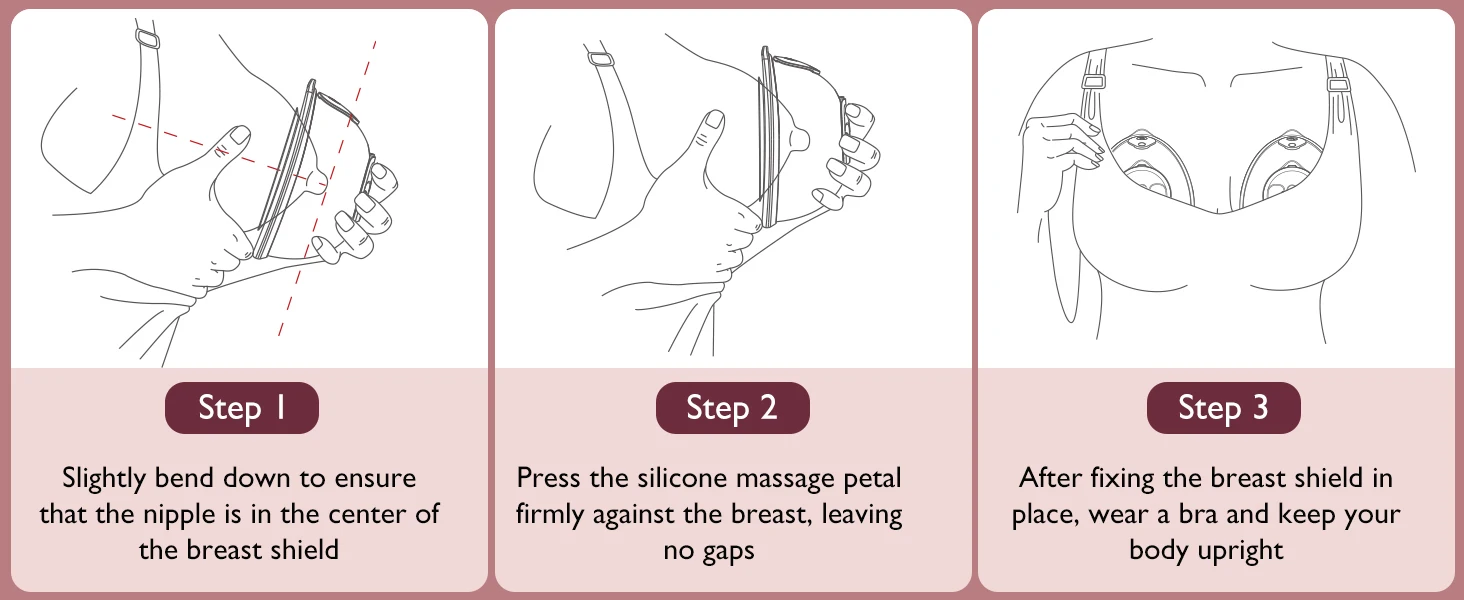 Step 1

Slightly bend down to ensure that the nipple is in the center of the breast shield

Step 2

Press the silicone massage petal firmly against the breast, leaving no gaps

Step 3

After fixing the breast shield in place, wear a bra and keep your body upright