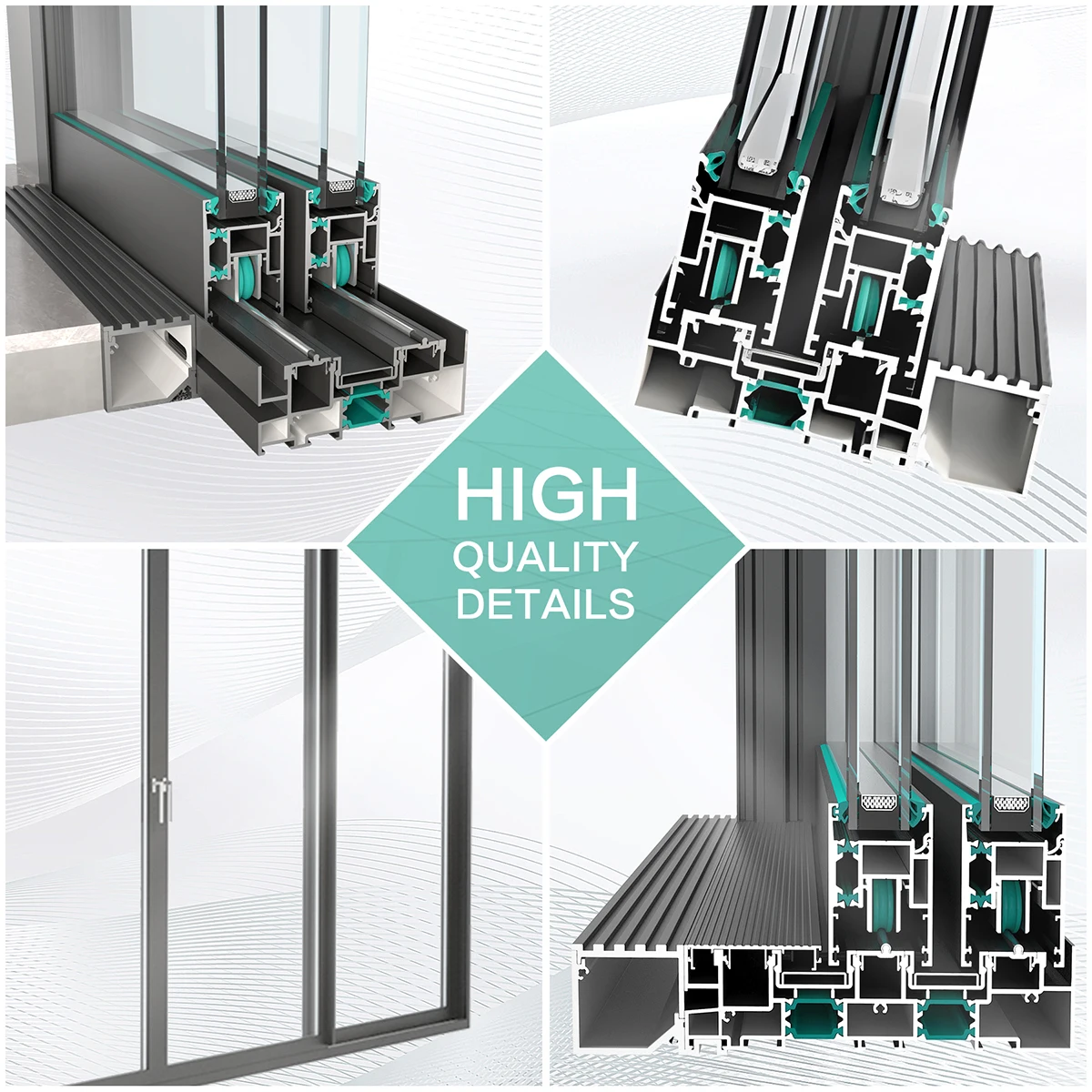 HIGH
QUALITY
DETAILS