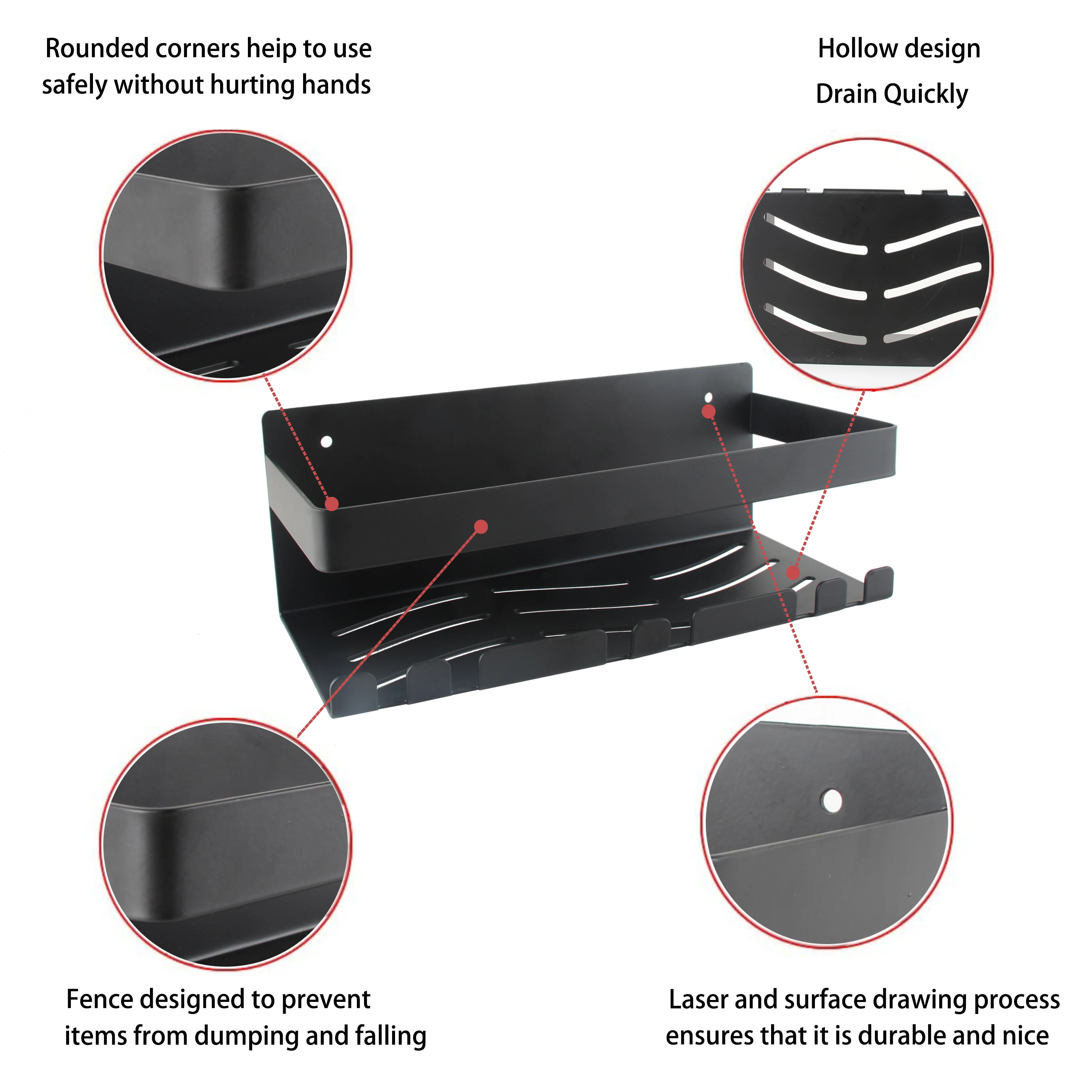 Rounded corners heip to use safely without hurting hands

Hollow design
Drain Quickly

Fence designed to prevent items from dumping and falling

Laser and surface drawing process ensures that it is durable and nice