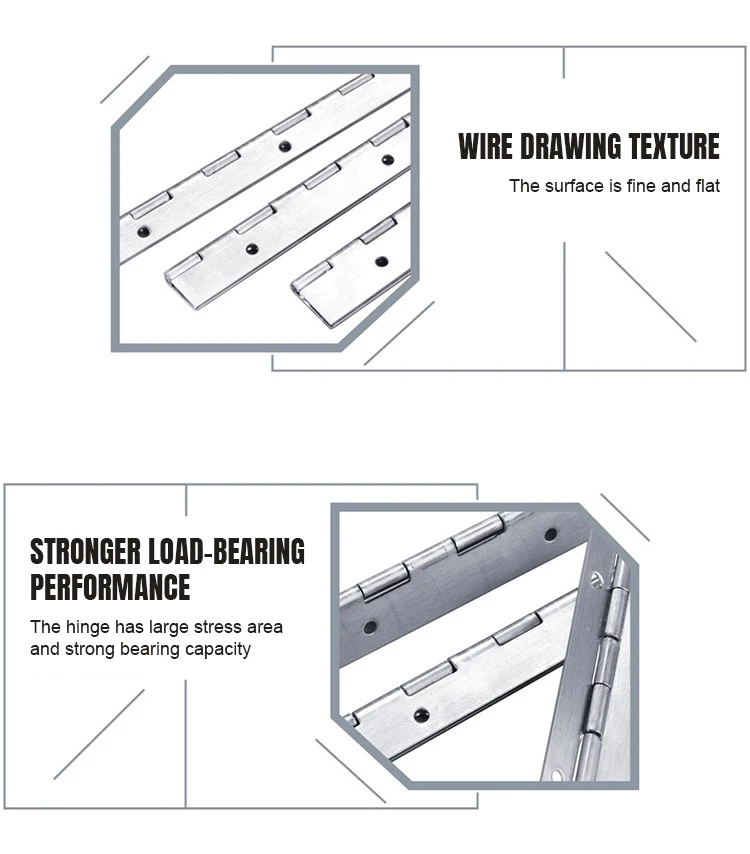 WIRE DRAWING TEXTURE

The surface is fine and flat

STRONGER LOAD-BEARING PERFORMANCE

The hinge has large stress area and strong bearing capacity