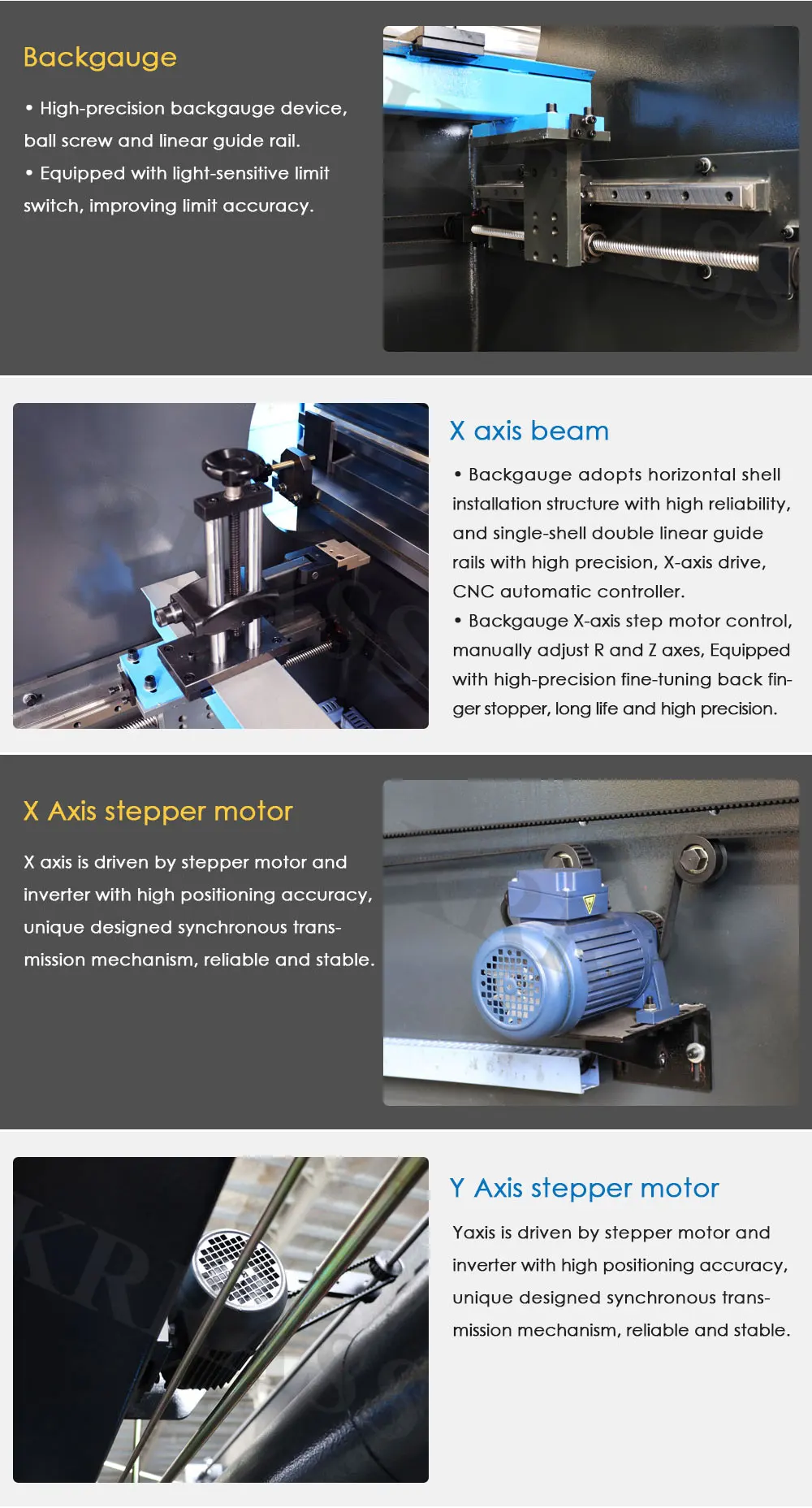 Backgauge

• High-precision backgauge device, ball screw and linear guide rail.
• Equipped with light-sensitive limit switch, improving limit accuracy.

X axis beam

• Backgauge adopts horizontal shell installation structure with high reliability, and single-shell double linear guide rails with high precision, X-axis drive, CNC automatic controller.
• Backgauge X-axis step motor control, manually adjust R and Z axes, Equipped with high-precision fine-tuning back finger stopper, long life and high precision.

X Axis stepper motor

X axis is driven by stepper motor and inverter with high positioning accuracy, unique designed synchronous transmission mechanism, reliable and stable.

Y Axis stepper motor

Yaxis is driven by stepper motor and inverter with high positioning accuracy, unique designed synchronous transmission mechanism, reliable and stable.