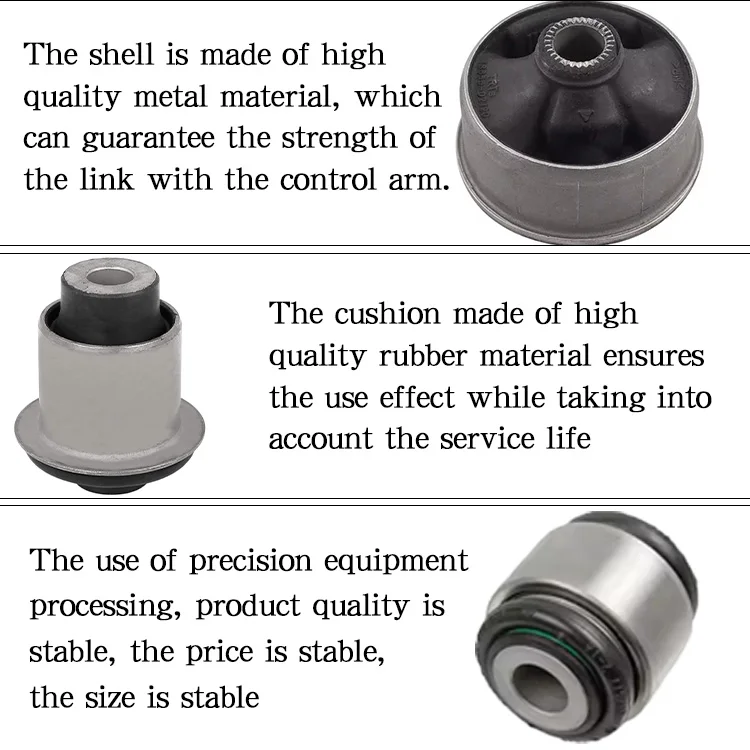 The shell is made of high quality metal material, which can guarantee the strength of the link with the control arm.

The cushion made of high quality rubber material ensures the use effect while taking into account the service life

The use of precision equipment processing, product quality is stable, the price is stable, the size is stable