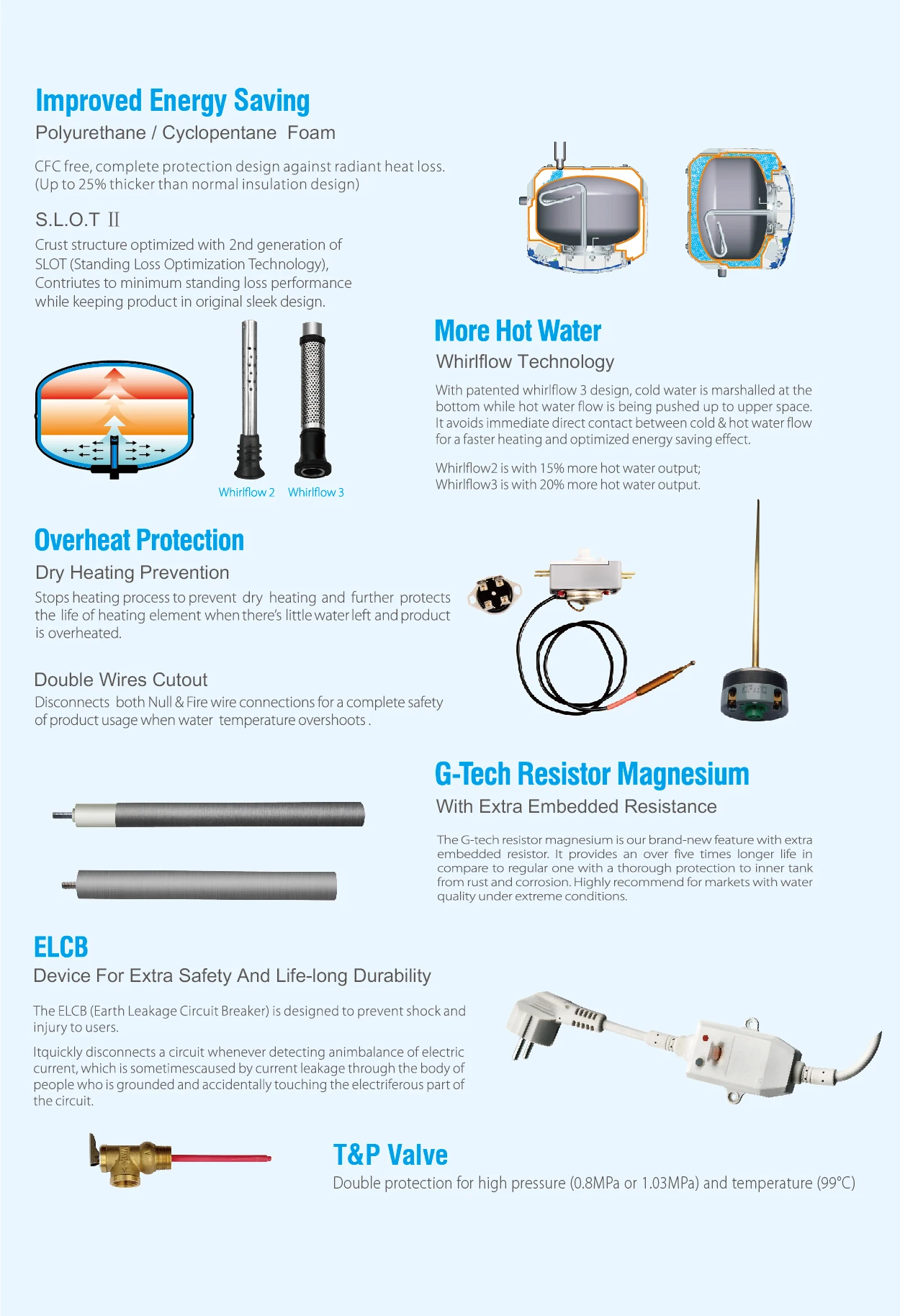 Improved Energy Saving

Polyurethane / Cyclopentane Foam

CFC free, complete protection design against radiant heat loss. (Up to 25% thicker than normal insulation design)

S.L.O.T II

Crust structure optimized with 2nd generation of SLOT (Standing Loss Optimization Technology), Contriutes to minimum standing loss performance while keeping product in original sleek design.

Whirlflow 2 Whirlflow 3

More Hot Water

Whirlflow Technology

With patented whirlflow 3 design, cold water is marshalled at the bottom while hot water flow is being pushed up to upper space. It avoids immediate direct contact between cold & hot water flow for a faster heating and optimized energy saving effect.

Whirlflow2 is with 15% more hot water output;
Whirlflow3 is with 20% more hot water output.

Overheat Protection

Dry Heating Prevention

Stops heating process to prevent dry heating and further protects the life of heating element when there's little water left and product is overheated.

Double Wires Cutout

Disconnects both Null & Fire wire connections for a complete safety of product usage when water temperature overshoots .

G-Tech Resistor Magnesium

With Extra Embedded Resistance

The G-tech resistor magnesium is our brand-new feature with extra embedded resistor. It provides an over five times longer life in compare to regular one with a thorough protection to inner tank from rust and corrosion. Highly recommend for markets with water quality under extreme conditions.

ELCB

Device For Extra Safety And Life-long Durability

The ELCB (Earth Leakage Circuit Breaker) is designed to prevent shock and injury to users.

Itquickly disconnects a circuit whenever detecting animbalance of electric current, which is sometimescaused by current leakage through the body of people who is grounded and accidentally touching the electriferous part of the circuit.

T&P Valve

Double protection for high pressure (0.8MPa or 1.03MPa) and temperature (99°C)