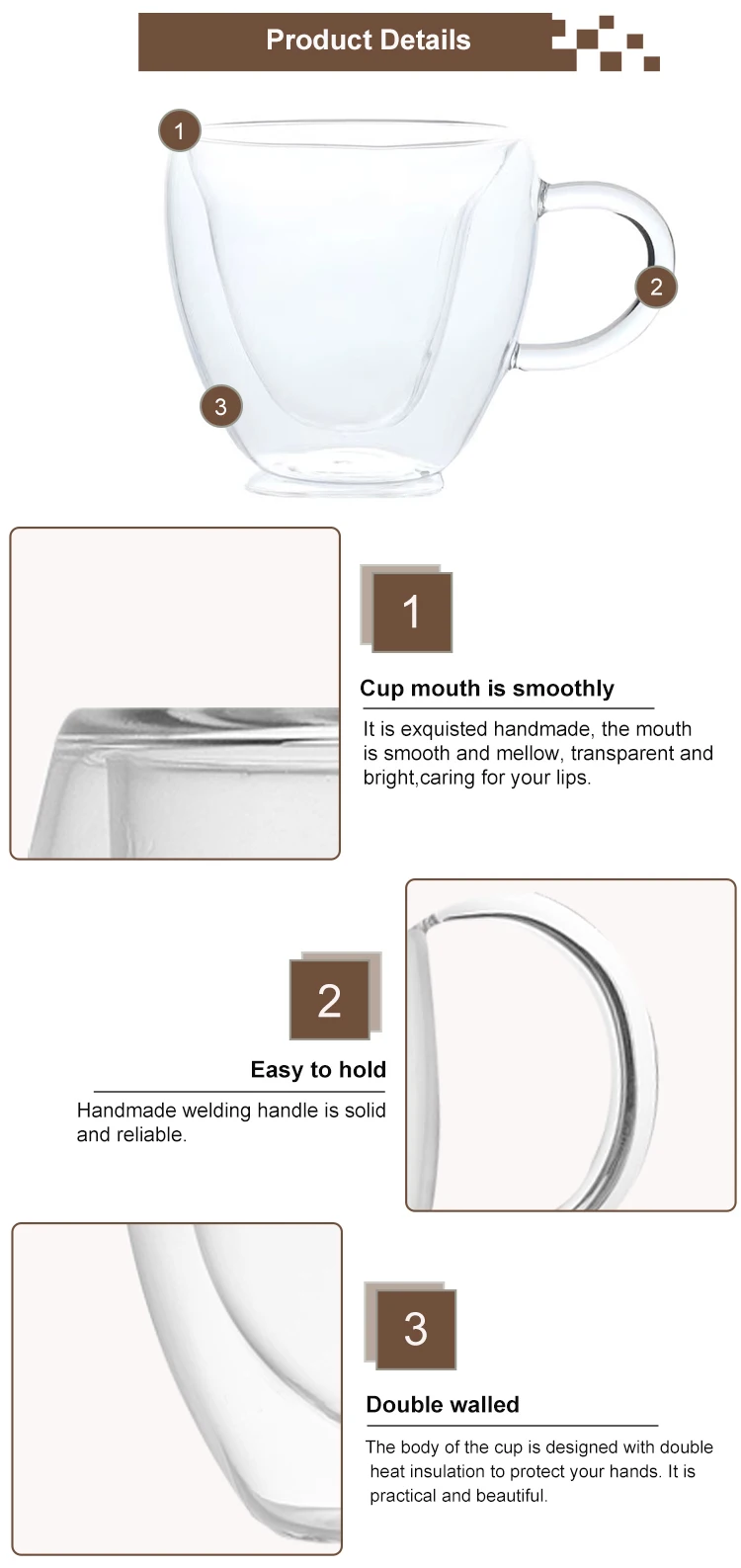 Product Details

1

2

3

1

Cup mouth is smoothly

It is exquisted handmade, the mouth is smooth and mellow, transparent and bright,caring for your lips.

2

Easy to hold

Handmade welding handle is solid and reliable.

3

Double walled

The body of the cup is designed with double heat insulation to protect your hands. It is practical and beautiful.