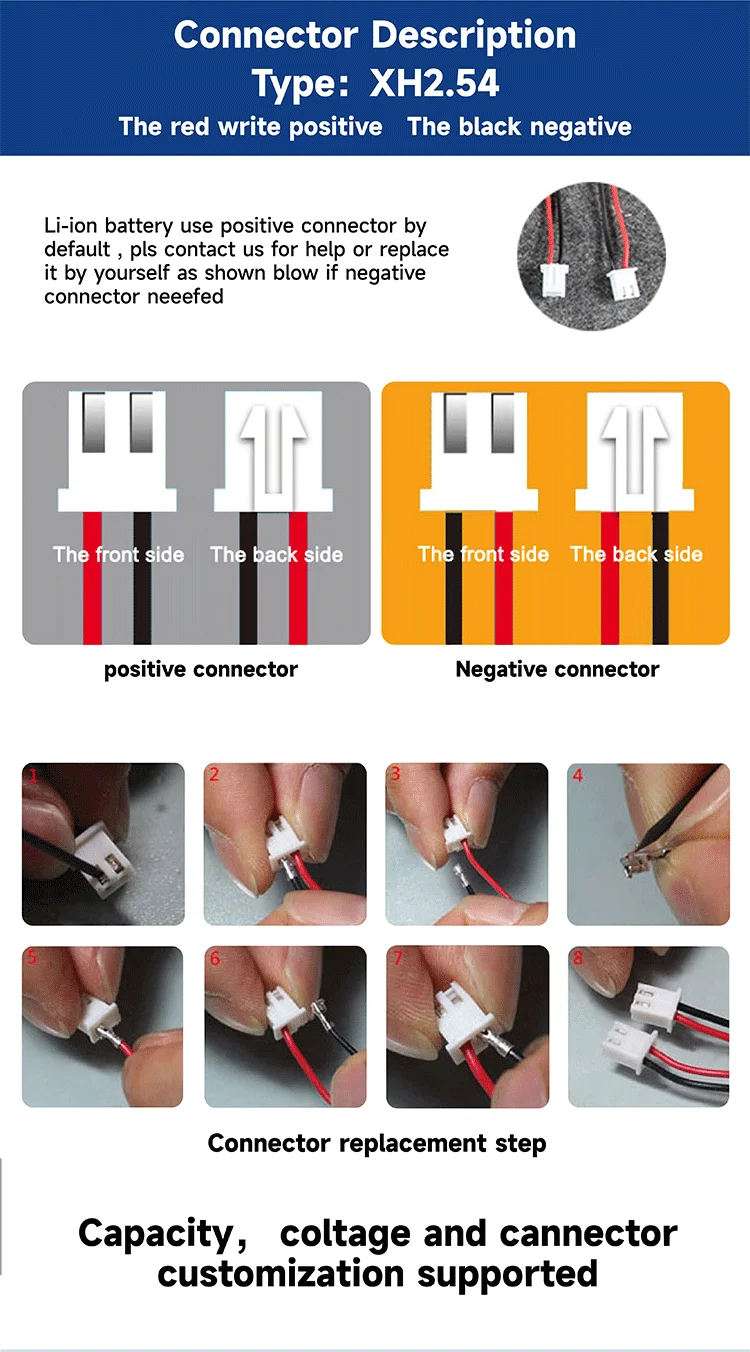 Connector Description
Type: XH2.54
The red write positive The black negative

Li-ion battery use positive connector by default , pls contact us for help or replace it by yourself as shown blow if negative connector neeefed

The front side The back side
positive connector

The front side The back side
Negative connector

1 2 3 4
5 6 7 8

Connector replacement step

Capacity, coltage and cannector customization supported