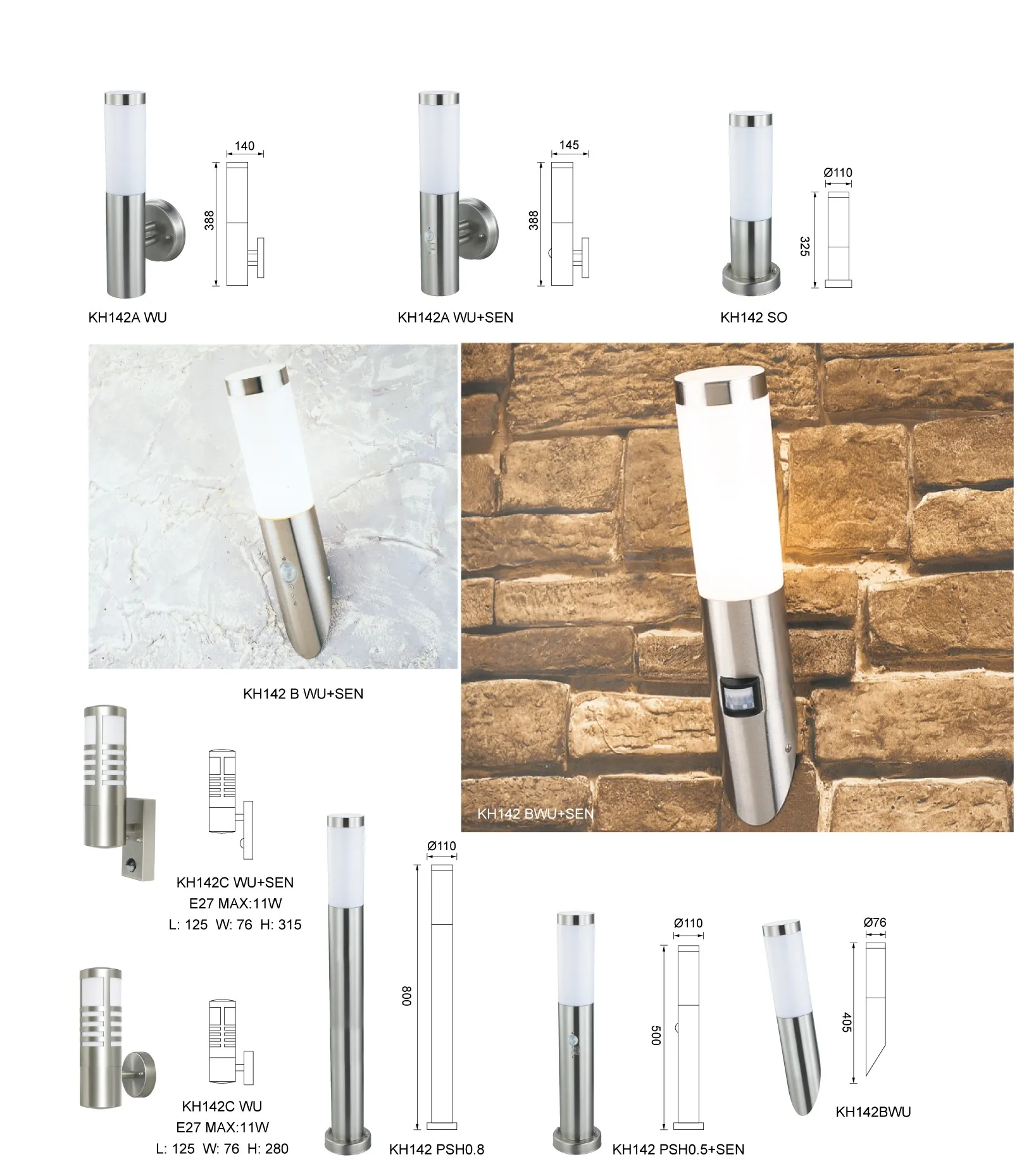 140
388
KH142A WU

145
388
KH142A WU+SEN

Ø110
325
KH142 SO

KH142 B WU+SEN

KH142 BWU+SEN

KH142C WU+SEN
E27 MAX:11W
L: 125 W: 76 H: 315

KH142C WU
E27 MAX:11W
L: 125 W: 76 H: 280

Ø110
800
KH142 PSH0.8

Ø110
500
KH142 PSH0.5+SEN

Ø76
405
KH142BWU