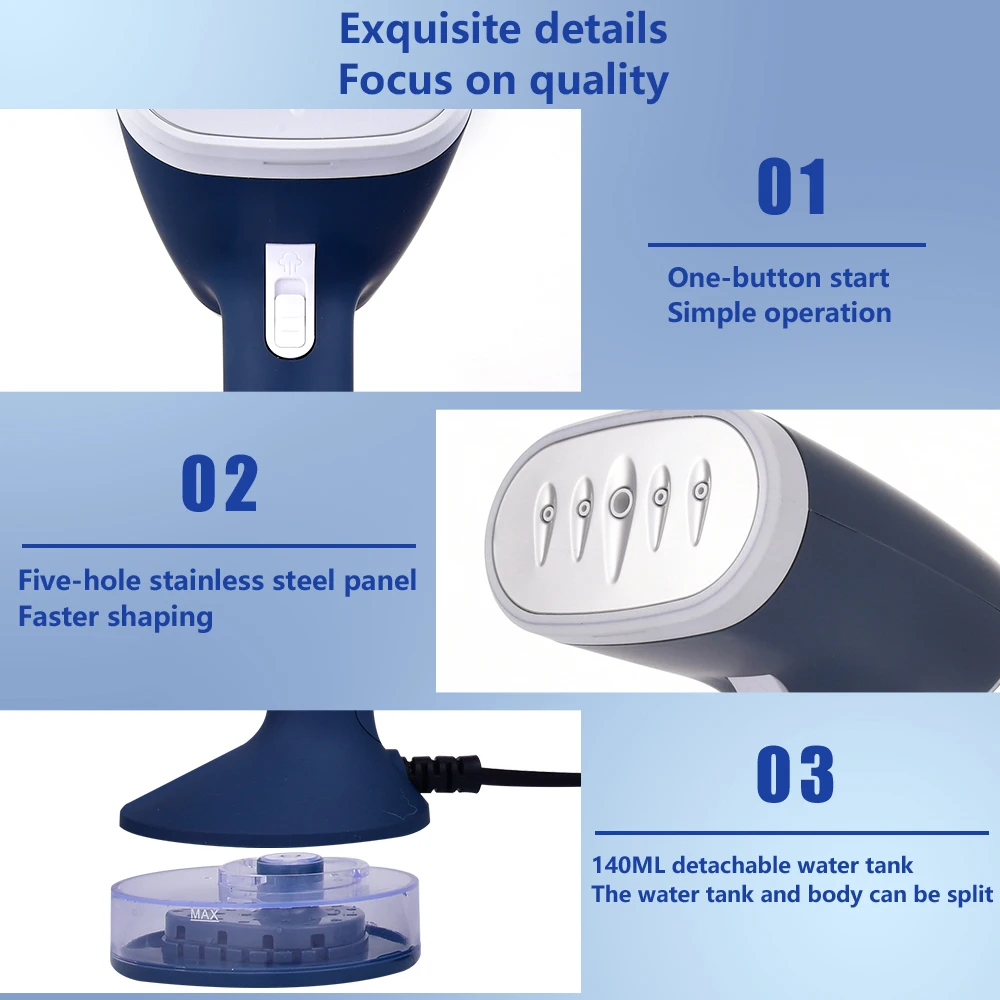 Exquisite details
Focus on quality

01

One-button start
Simple operation

02

Five-hole stainless steel panel
Faster shaping

03

140ML detachable water tank
The water tank and body can be split

MAX