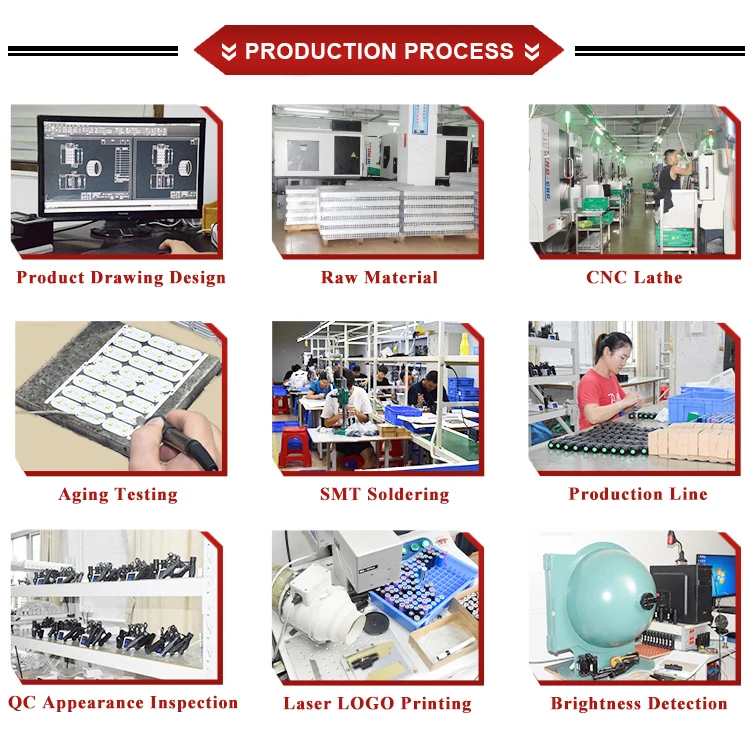 PRODUCTION PROCESS

Product Drawing Design

Raw Material

CNC Lathe

Aging Testing

SMT Soldering

Production Line

QC Appearance Inspection

Laser LOGO Printing

Brightness Detection