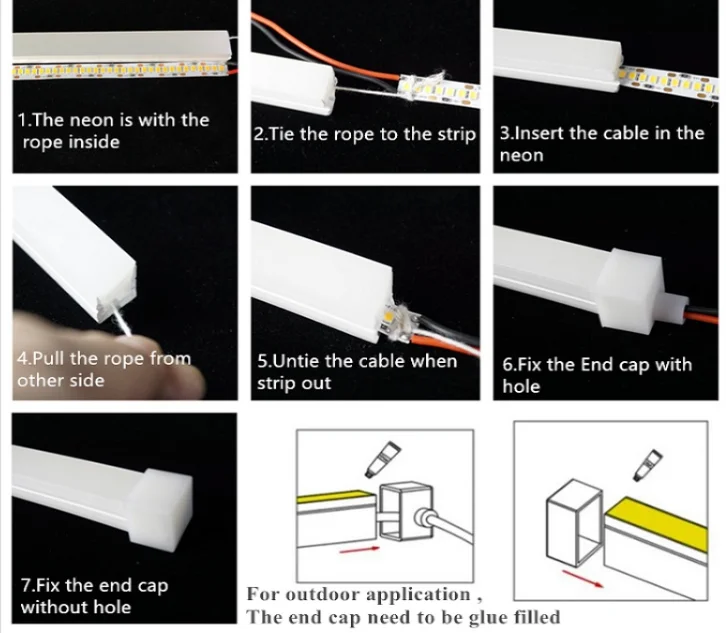 1.The neon is with the rope inside

2.Tie the rope to the strip

3.Insert the cable in the neon

4.Pull the rope from other side

5.Untie the cable when strip out

6.Fix the End cap with hole

7.Fix the end cap without hole

For outdoor application ,
The end cap need to be glue filled