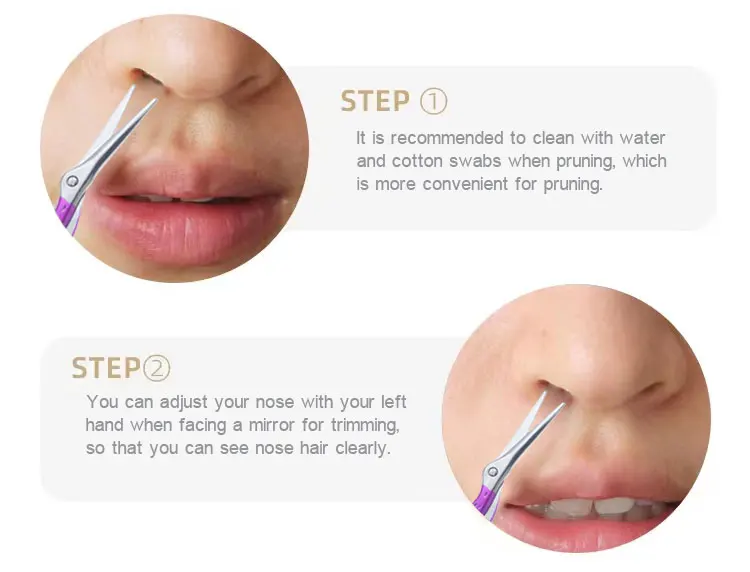 STEP ①

It is recommended to clean with water and cotton swabs when pruning, which is more convenient for pruning.

STEP②

You can adjust your nose with your left hand when facing a mirror for trimming, so that you can see nose hair clearly.