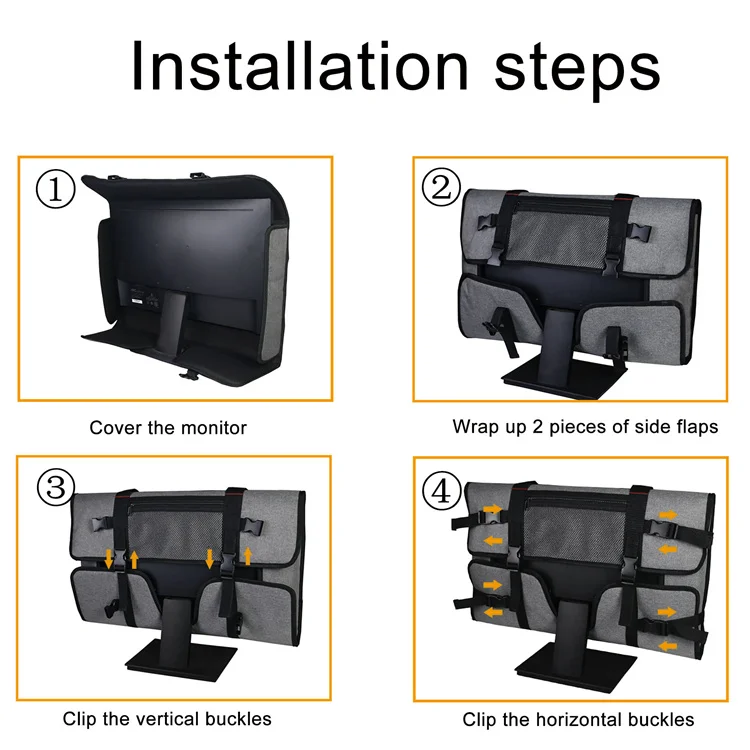 Installation steps

①

Cover the monitor

②

Wrap up 2 pieces of side flaps

③

Clip the vertical buckles

④

Clip the horizontal buckles