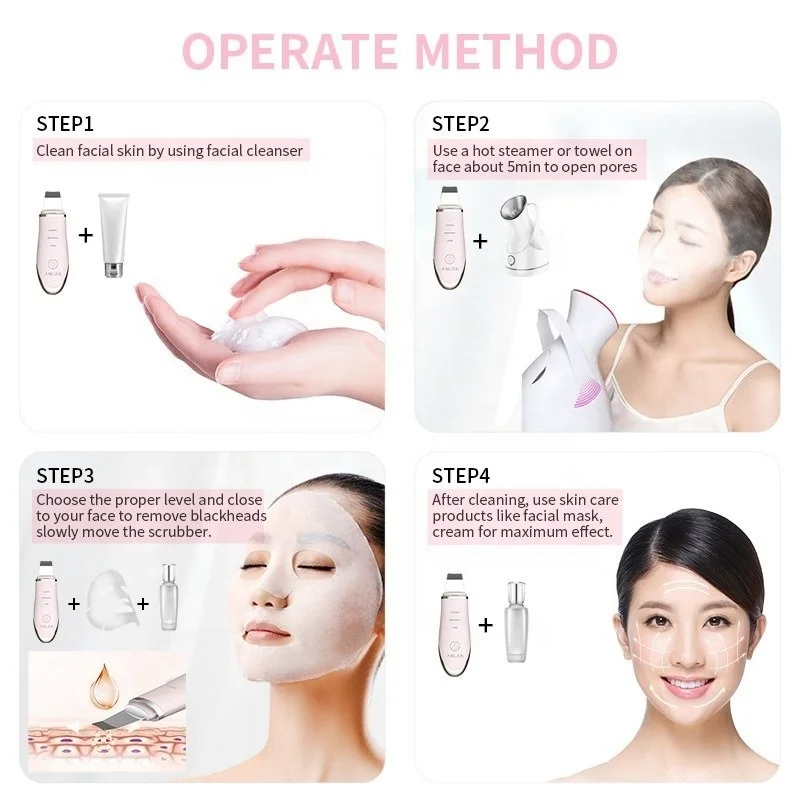 OPERATE METHOD

STEP1
Clean facial skin by using facial cleanser

+

STEP2
Use a hot steamer or towel on face about 5min to open pores

+

STEP3
Choose the proper level and close to your face to remove blackheads slowly move the scrubber.

+ +

STEP4
After cleaning, use skin care products like facial mask, cream for maximum effect.

+