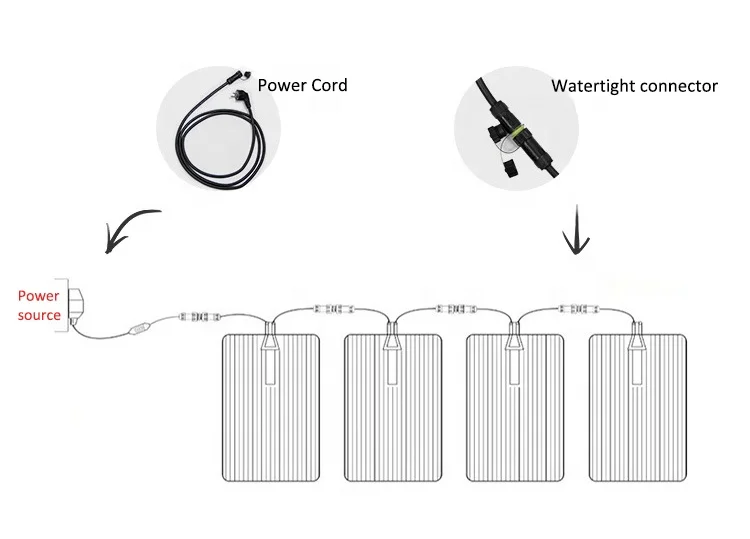 Power Cord

Watertight connector

Power source