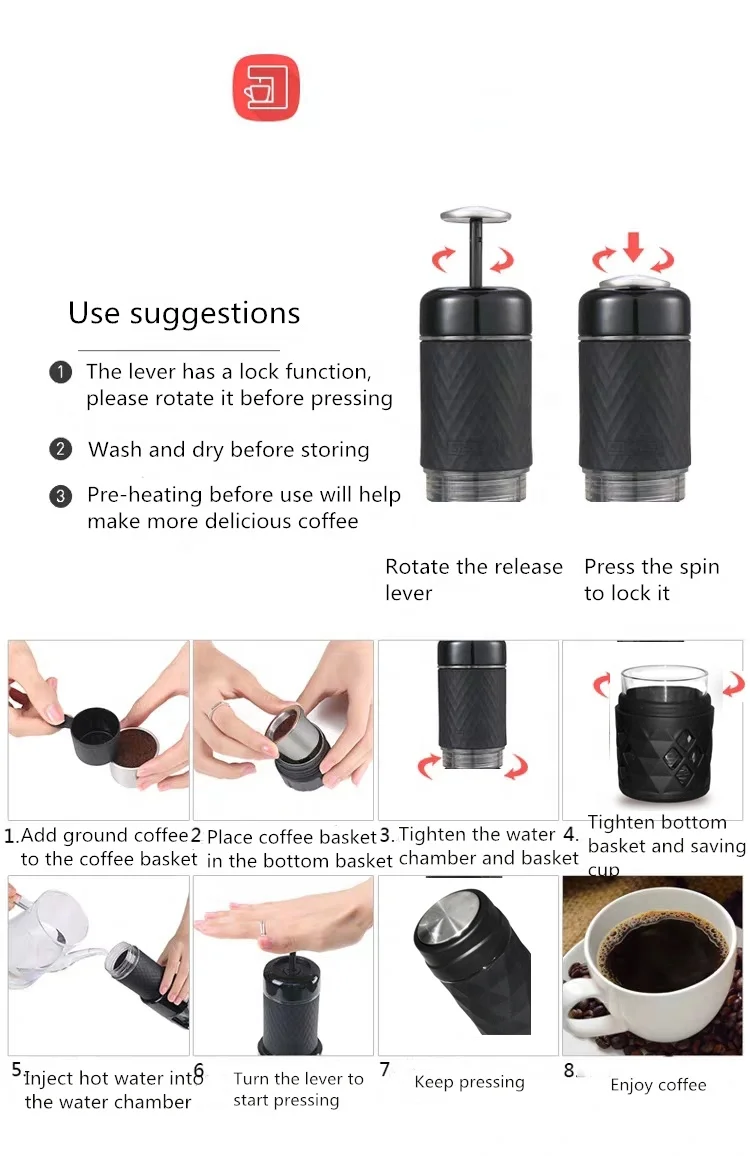 Use suggestions

1 The lever has a lock function, please rotate it before pressing

2 Wash and dry before storing

3 Pre-heating before use will help make more delicious coffee

Rotate the release lever

Press the spin to lock it

1.Add ground coffee to the coffee basket

2 Place coffee basket in the bottom basket

3. Tighten the water chamber and basket

4. Tighten bottom basket and saving cup

5 Inject hot water into the water chamber

6 Turn the lever to start pressing

7 Keep pressing

8. Enjoy coffee