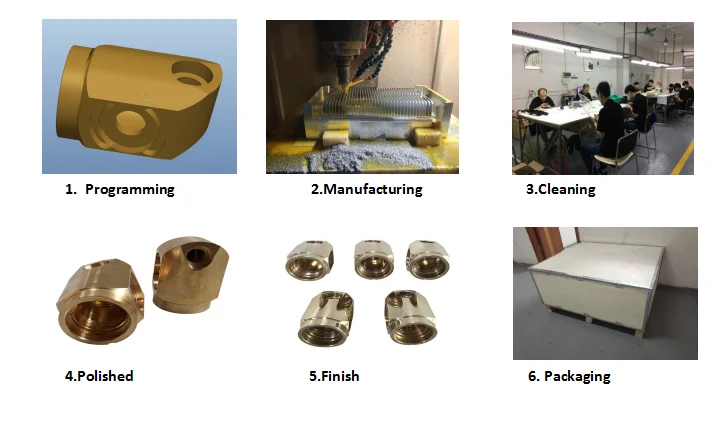 1. Programming

2.Manufacturing

3.Cleaning

4.Polished

5.Finish

6. Packaging