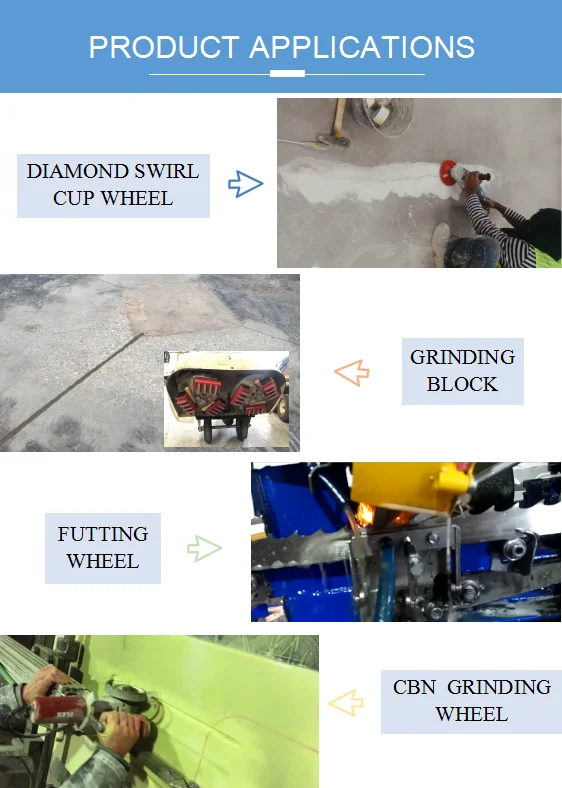 PRODUCT APPLICATIONS

DIAMOND SWIRL CUP WHEEL

GRINDING BLOCK

FUTTING WHEEL

CBN GRINDING WHEEL