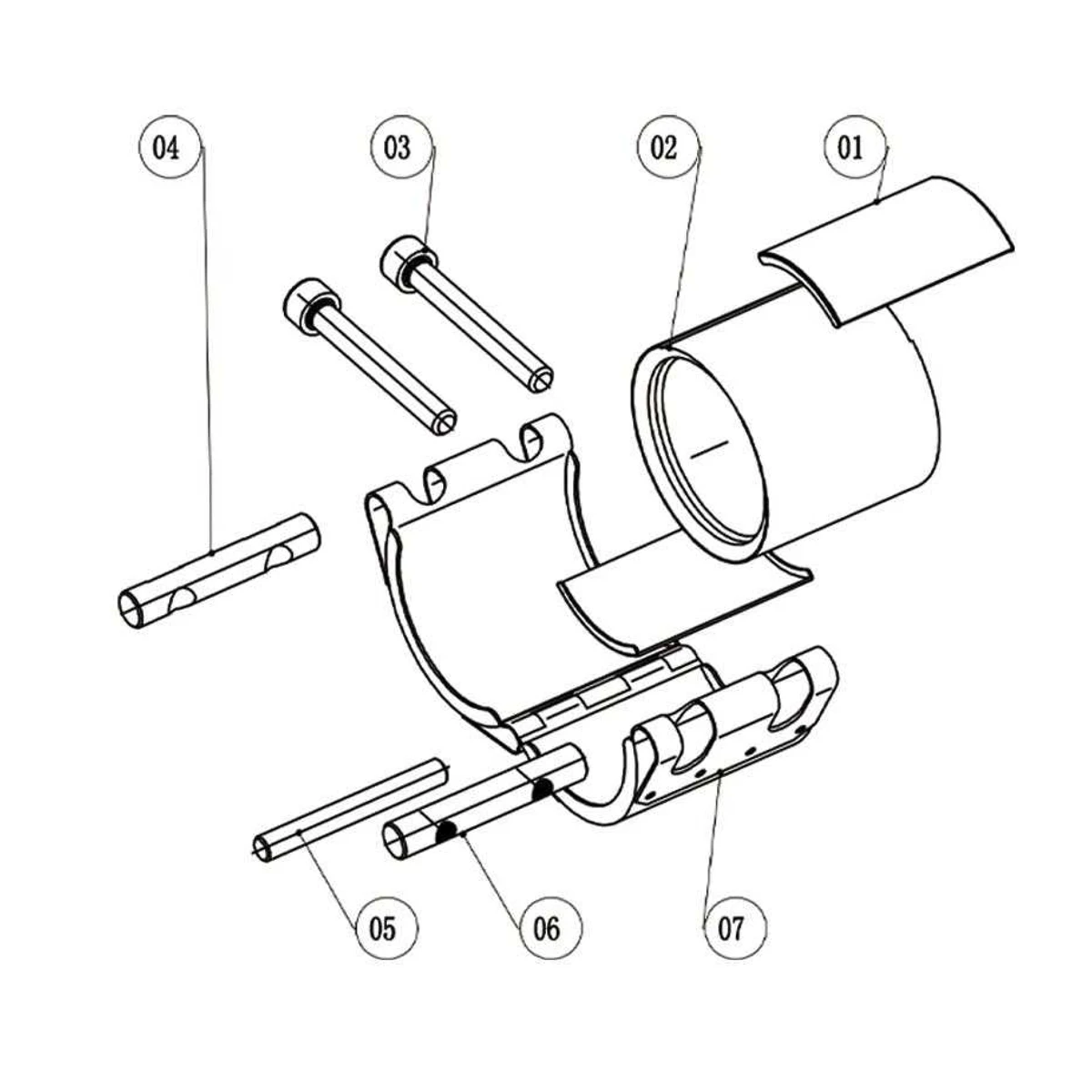 04

03

02

01

05

06

07