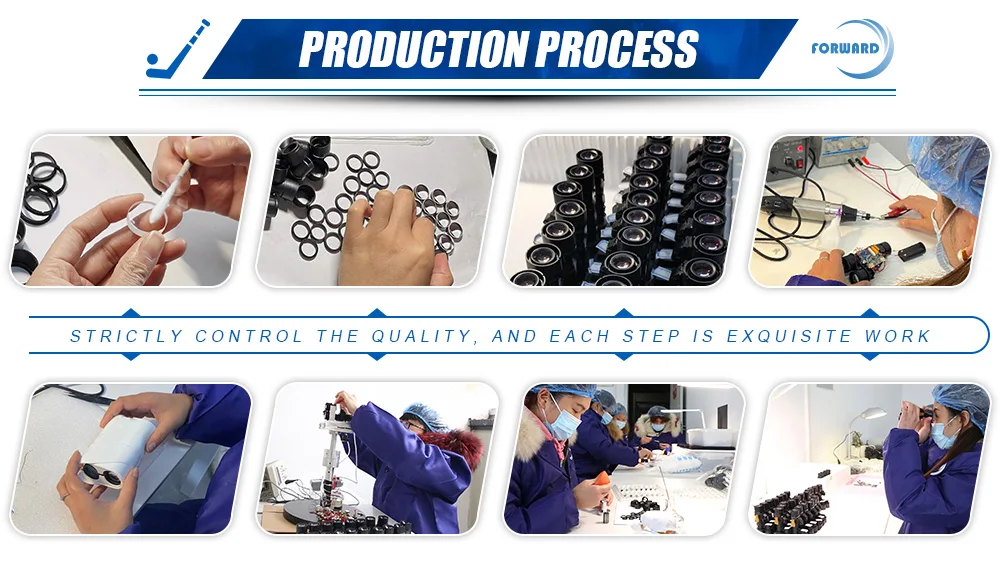 PRODUCTION PROCESS

FORWARD

STRICTLY CONTROL THE QUALITY, AND EACH STEP IS EXQUISITE WORK