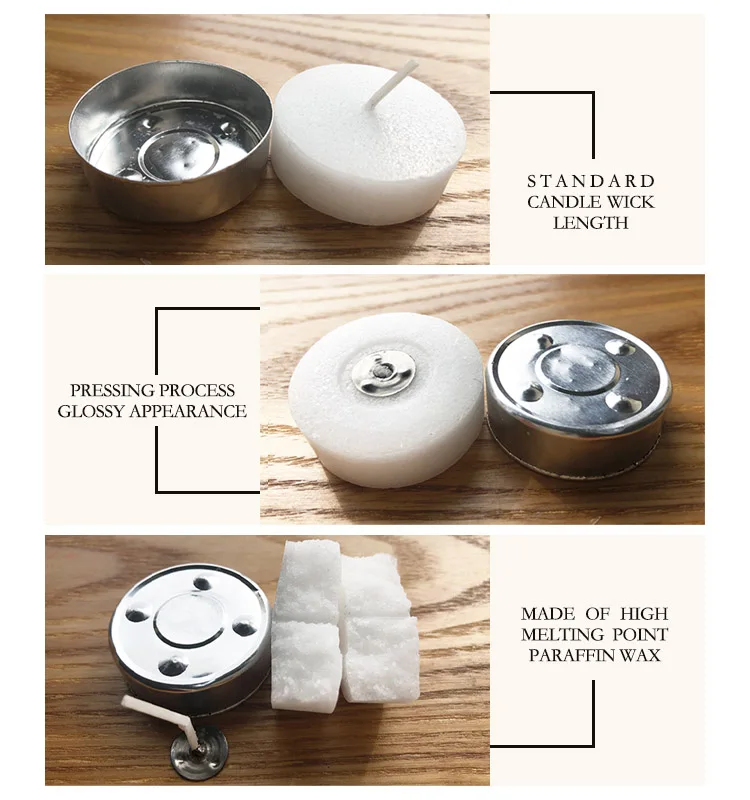 STANDARD CANDLE WICK LENGTH

PRESSING PROCESS GLOSSY APPEARANCE

MADE OF HIGH MELTING POINT PARAFFIN WAX