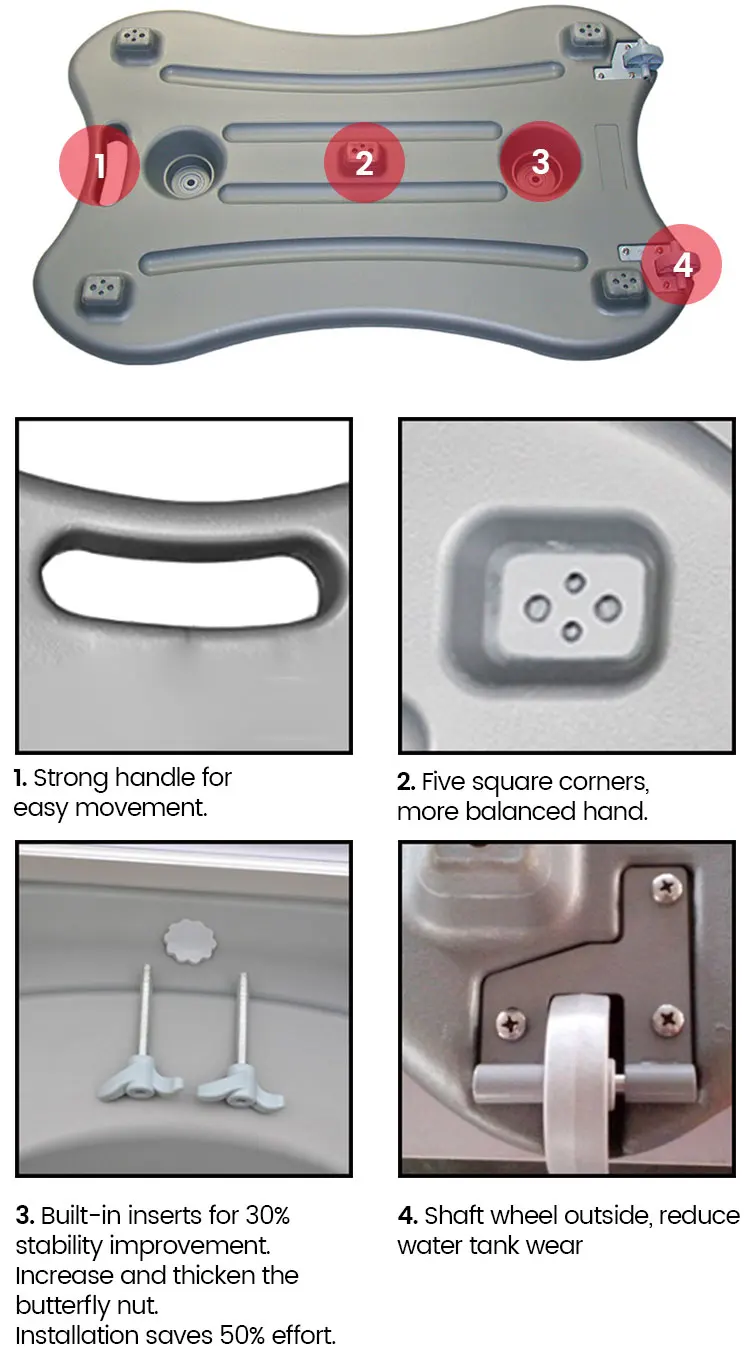 1

2

3

4

**1.** Strong handle for easy movement.

**2.** Five square corners, more balanced hand.

**3.** Built-in inserts for 30% stability improvement. Increase and thicken the butterfly nut. Installation saves 50% effort.

**4.** Shaft wheel outside, reduce water tank wear