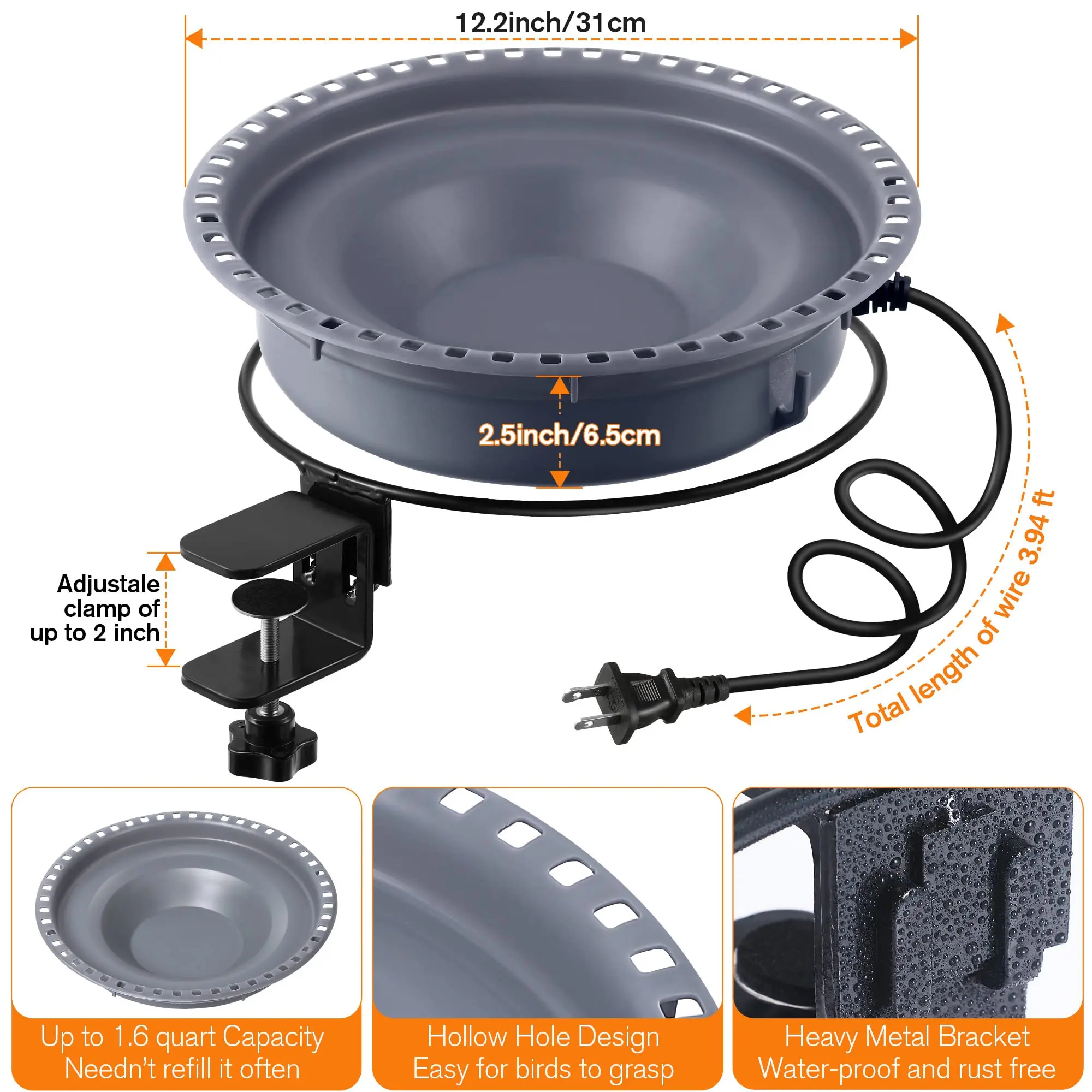 12.2inch/31cm

2.5inch/6.5cm

Adjustale clamp of up to 2 inch

Total length of wire 3.94 ft

Up to 1.6 quart Capacity
Needn't refill it often

Hollow Hole Design
Easy for birds to grasp

Heavy Metal Bracket
Water-proof and rust free