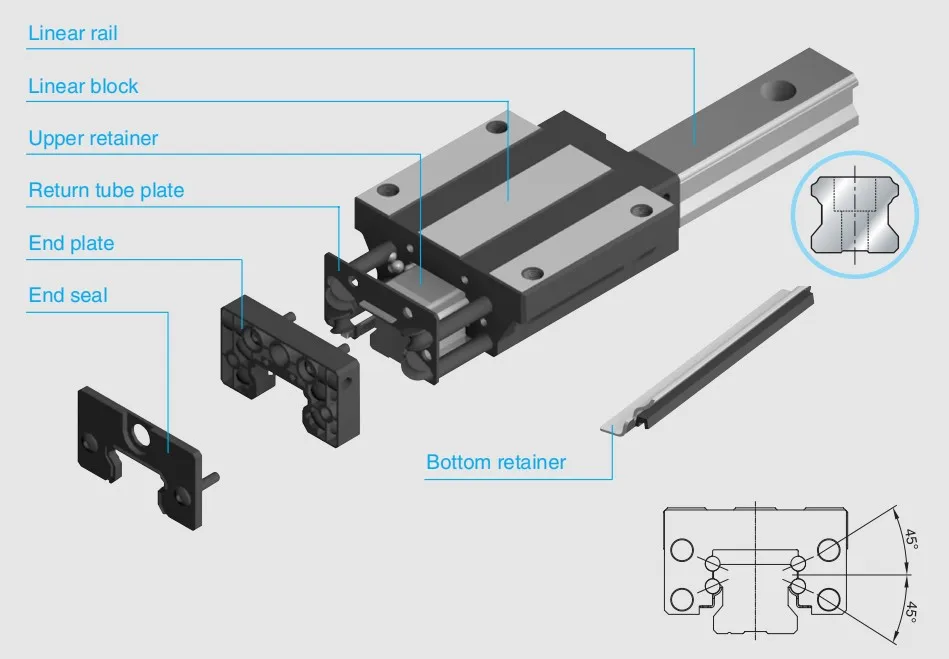 Linear rail
Linear block
Upper retainer
Return tube plate
End plate
End seal
Bottom retainer
45°
45°