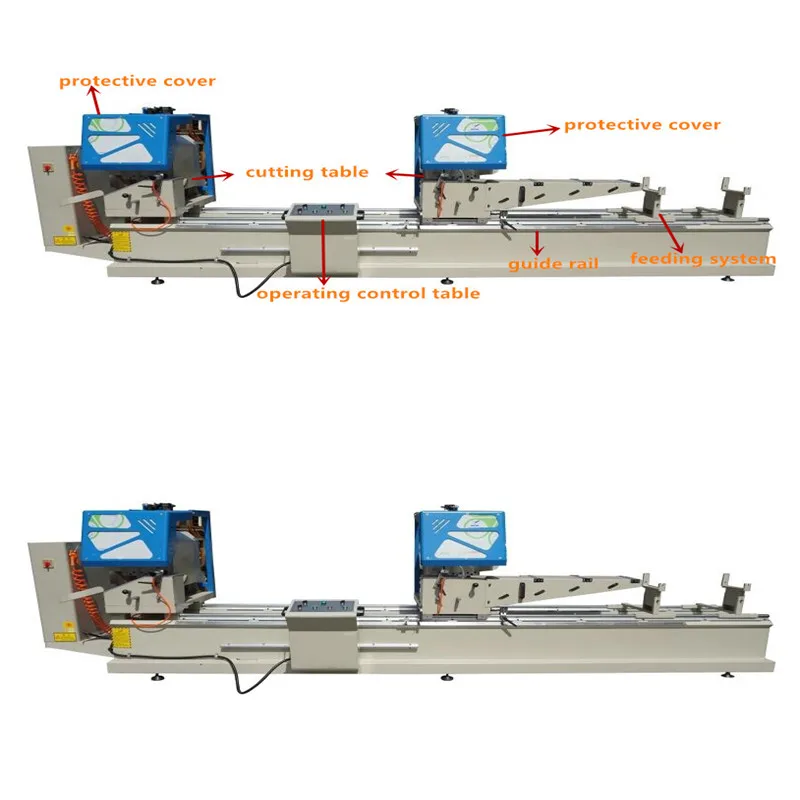 protective cover
protective cover
cutting table
guide rail
feeding system
operating control table