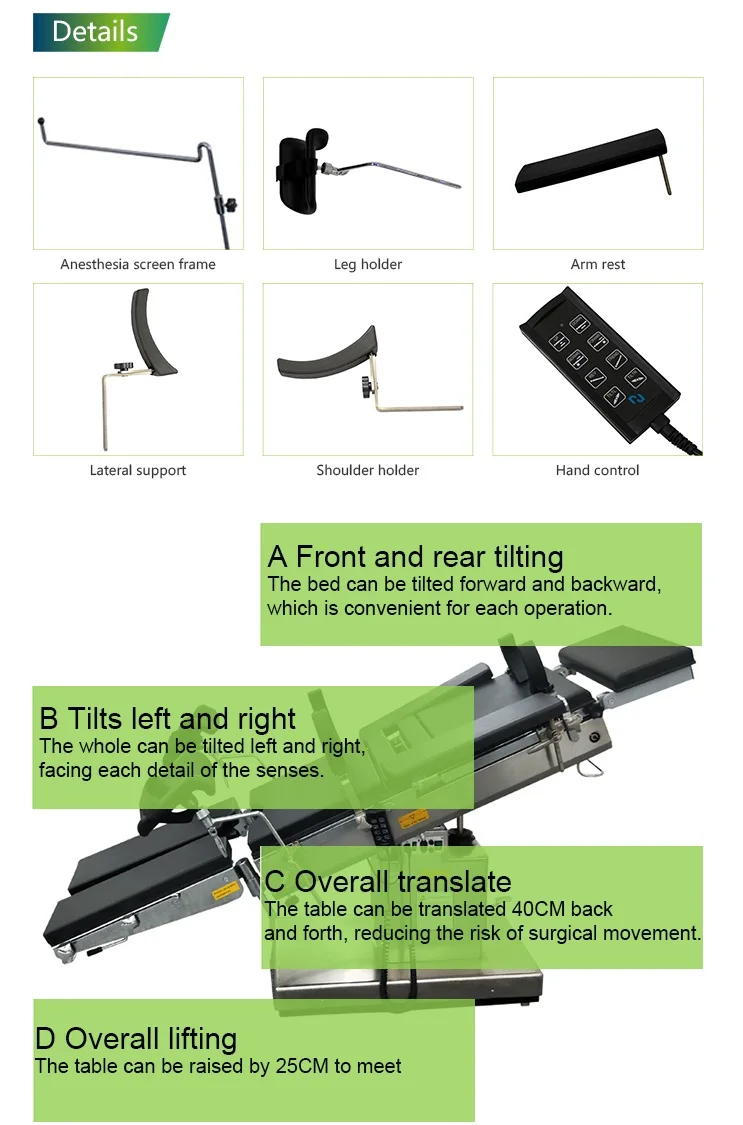 Details

Anesthesia screen frame

Leg holder

Arm rest

Lateral support

Shoulder holder

Hand control

A Front and rear tilting
The bed can be tilted forward and backward, which is convenient for each operation.

B Tilts left and right
The whole can be tilted left and right, facing each detail of the senses.

C Overall translate
The table can be translated 40CM back and forth, reducing the risk of surgical movement.

D Overall lifting
The table can be raised by 25CM to meet