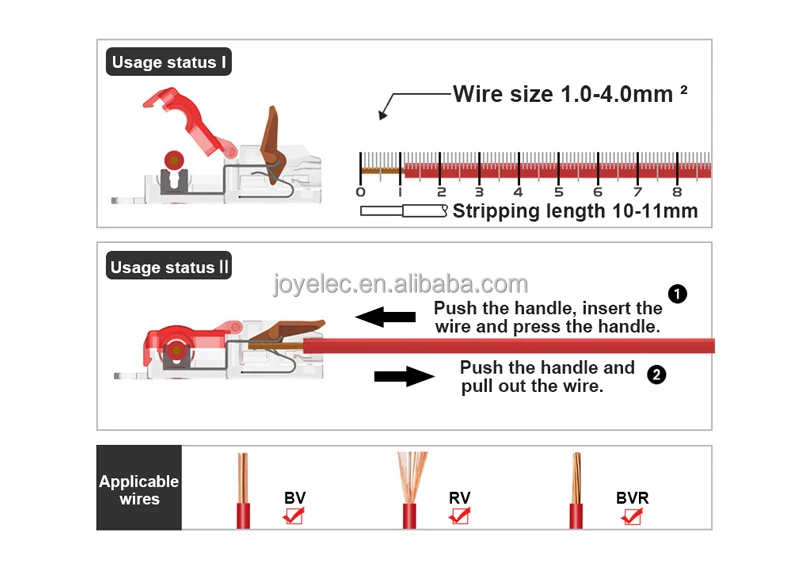 Usage status I

Wire size 1.0-4.0mm ²

0 1 2 3 4 5 6 7 8

Stripping length 10-11mm

Usage status II

joyelec.en.alibaba.com

Push the handle, insert the wire and press the handle. 1

Push the handle and pull out the wire. 2

Applicable wires

BV

RV

BVR