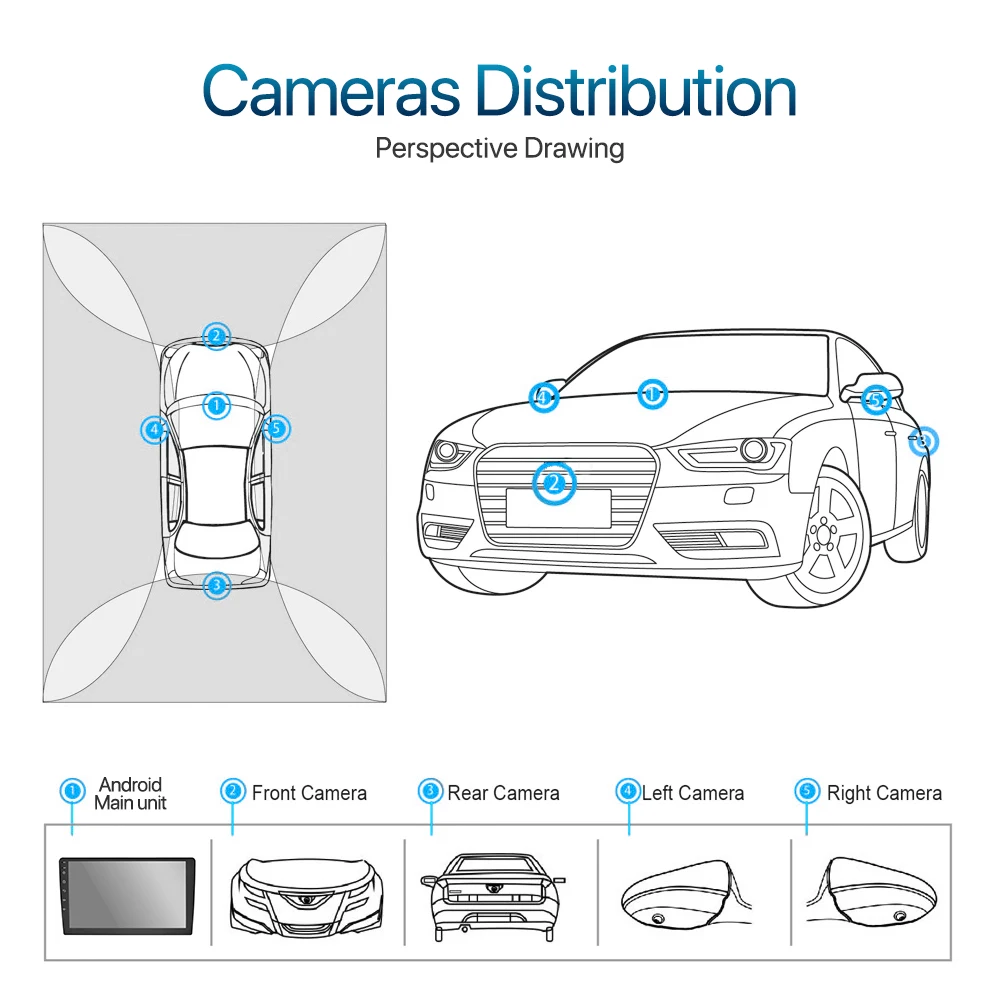 Cameras Distribution

Perspective Drawing

2

1

4

5

3

4

1

5

3

2

1 Android Main unit

2 Front Camera

3 Rear Camera

4 Left Camera

5 Right Camera