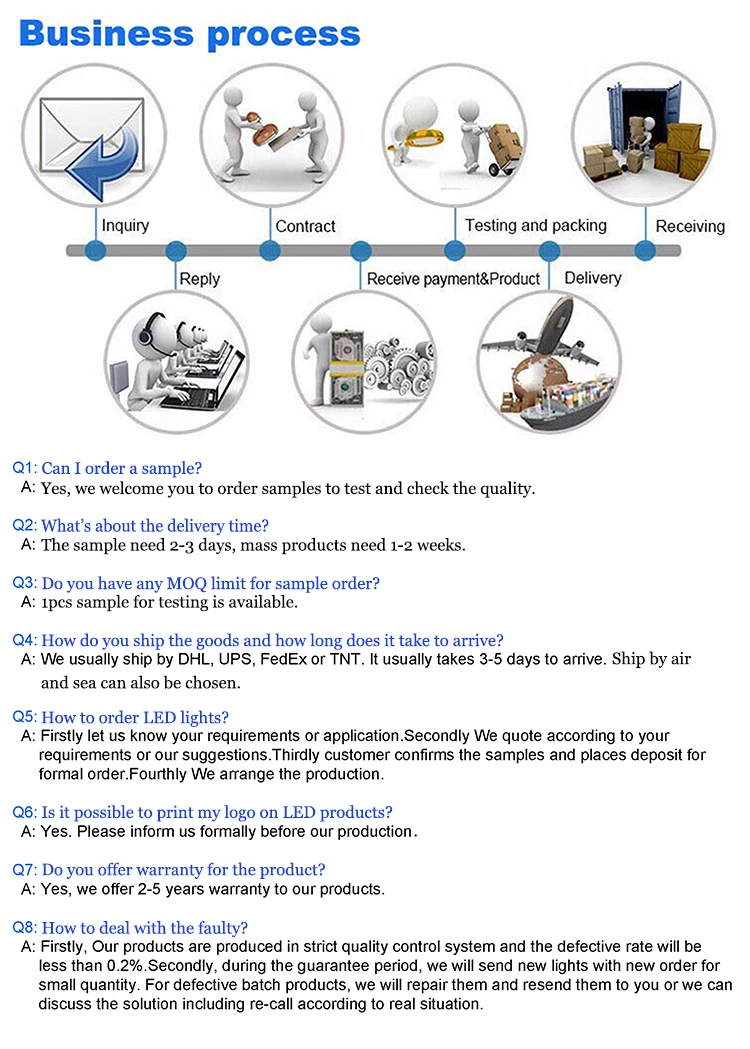 Business process

Inquiry

Contract

Testing and packing

Receiving

Reply

Receive payment&Product

Delivery

Q1: Can I order a sample?
A: Yes, we welcome you to order samples to test and check the quality.

Q2: What's about the delivery time?
A: The sample need 2-3 days, mass products need 1-2 weeks.

Q3: Do you have any MOQ limit for sample order?
A: 1pcs sample for testing is available.

Q4: How do you ship the goods and how long does it take to arrive?
A: We usually ship by DHL, UPS, FedEx or TNT. It usually takes 3-5 days to arrive. Ship by air and sea can also be chosen.

Q5: How to order LED lights?
A: Firstly let us know your requirements or application.Secondly We quote according to your requirements or our suggestions.Thirdly customer confirms the samples and places deposit for formal order.Fourthly We arrange the production.

Q6: Is it possible to print my logo on LED products?
A: Yes. Please inform us formally before our production.

Q7: Do you offer warranty for the product?
A: Yes, we offer 2-5 years warranty to our products.

Q8: How to deal with the faulty?
A: Firstly, Our products are produced in strict quality control system and the defective rate will be less than 0.2%.Secondly, during the guarantee period, we will send new lights with new order for small quantity. For defective batch products, we will repair them and resend them to you or we can discuss the solution including re-call according to real situation.